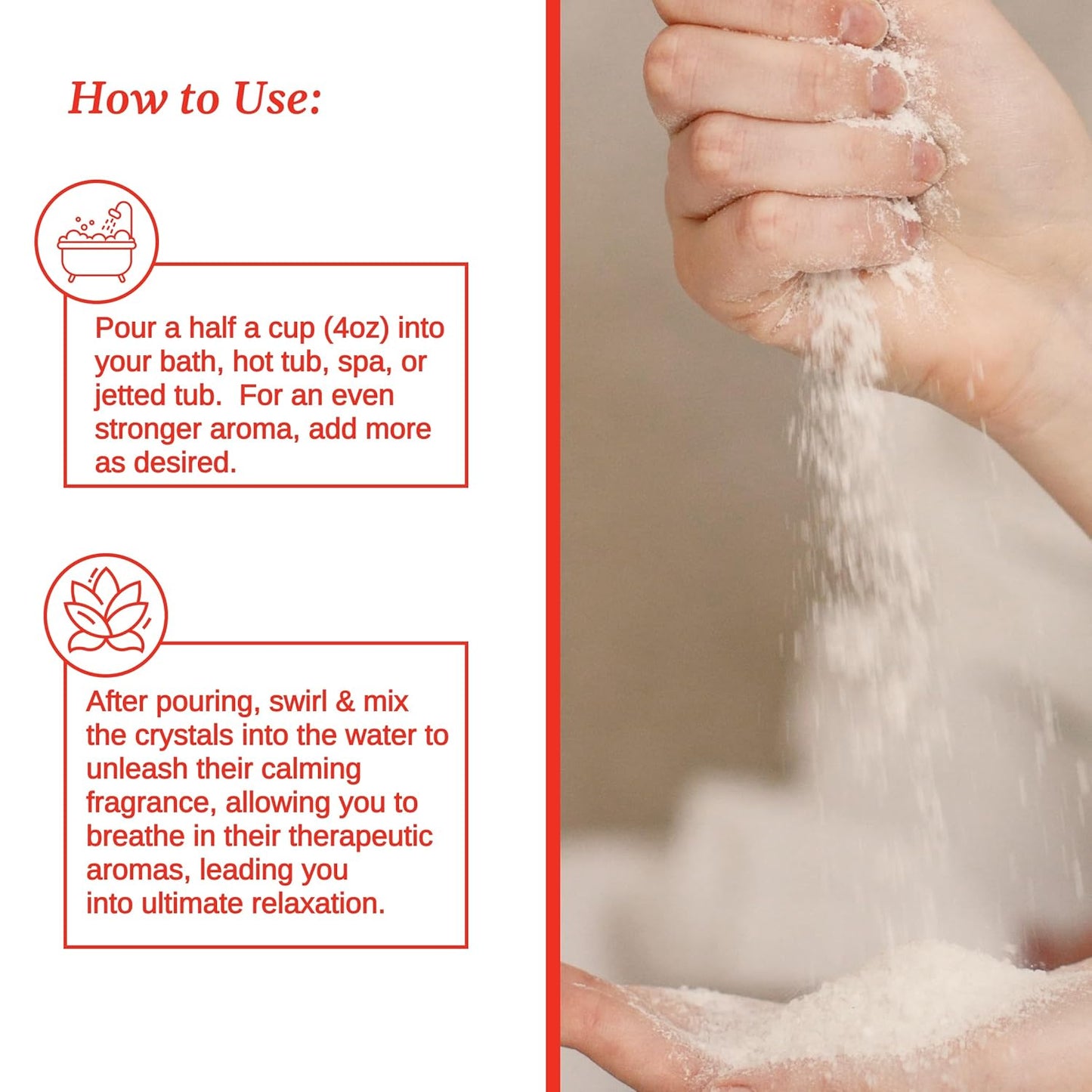 How to Use:

Pour a half a cup (4oz) into your bath, hot tub, spa, or jetted tub. For an even stronger aroma, add more as desired.

After pouring, swirl & mix the crystals into the water to unleash their calming fragrance, allowing you to breathe in their therapeutic aromas, leading you into ultimate relaxation.