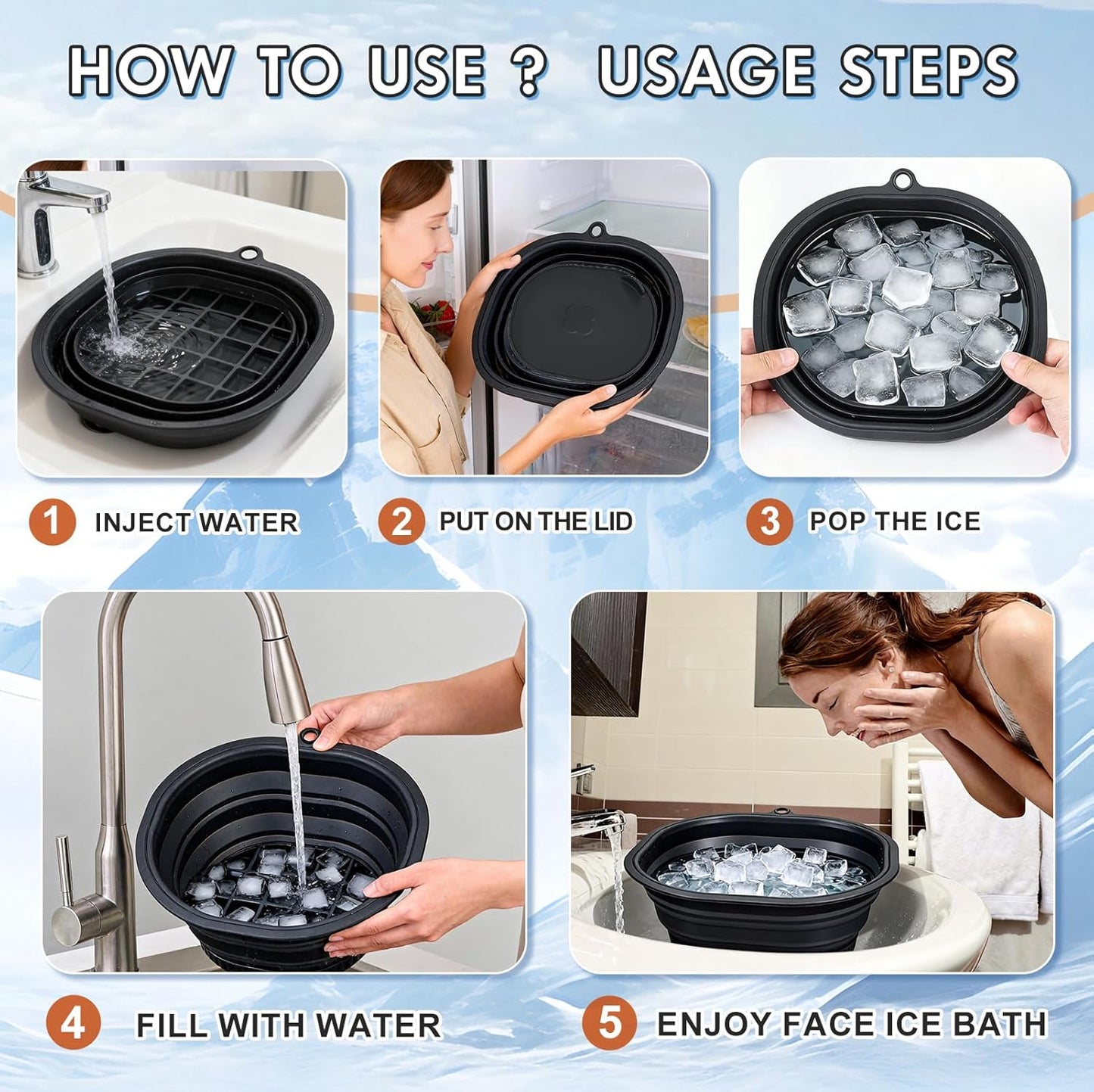 HOW TO USE ? USAGE STEPS

1 INJECT WATER

2 PUT ON THE LID

3 POP THE ICE

4 FILL WITH WATER

5 ENJOY FACE ICE BATH