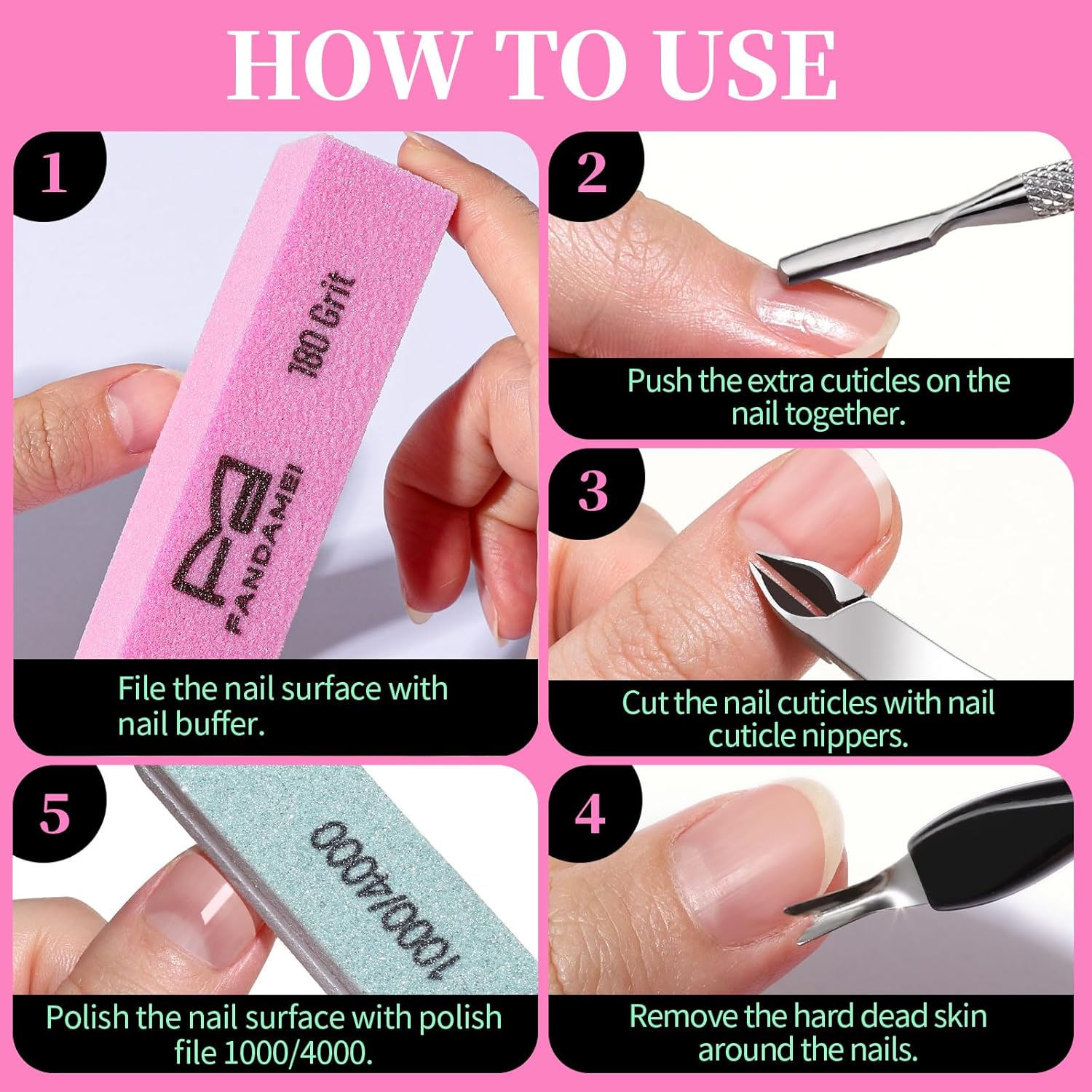 HOW TO USE

1

180 Grit

FANDAMEI

File the nail surface with nail buffer.

2

Push the extra cuticles on the nail together.

3

Cut the nail cuticles with nail cuticle nippers.

5

1000/4000

Polish the nail surface with polish file 1000/4000.

4

Remove the hard dead skin around the nails.