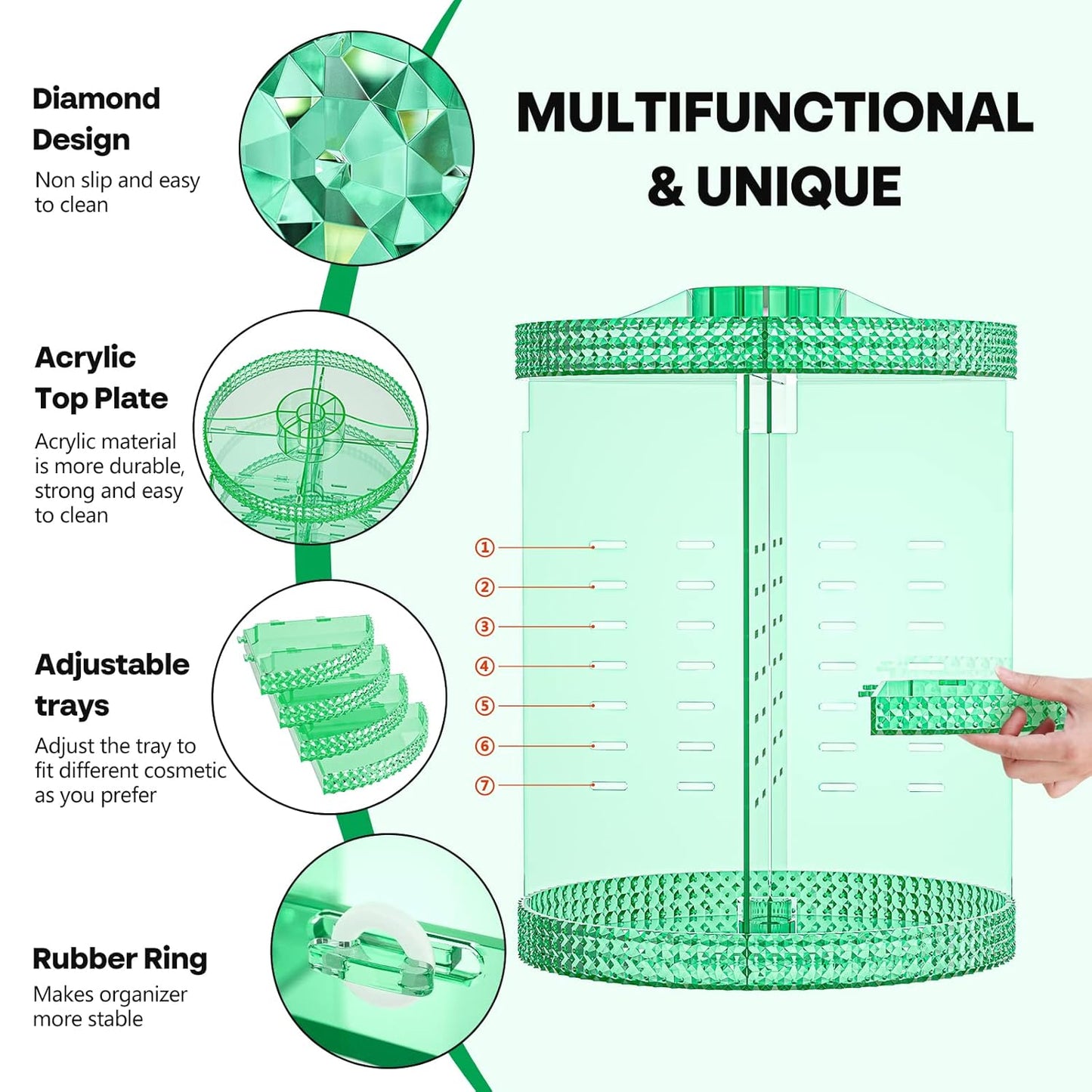 Diamond Design
Non slip and easy to clean

Acrylic Top Plate
Acrylic material is more durable, strong and easy to clean

Adjustable trays
Adjust the tray to fit different cosmetic as you prefer

Rubber Ring
Makes organizer more stable

MULTIFUNCTIONAL & UNIQUE

①
②
③
④
⑤
⑥
⑦