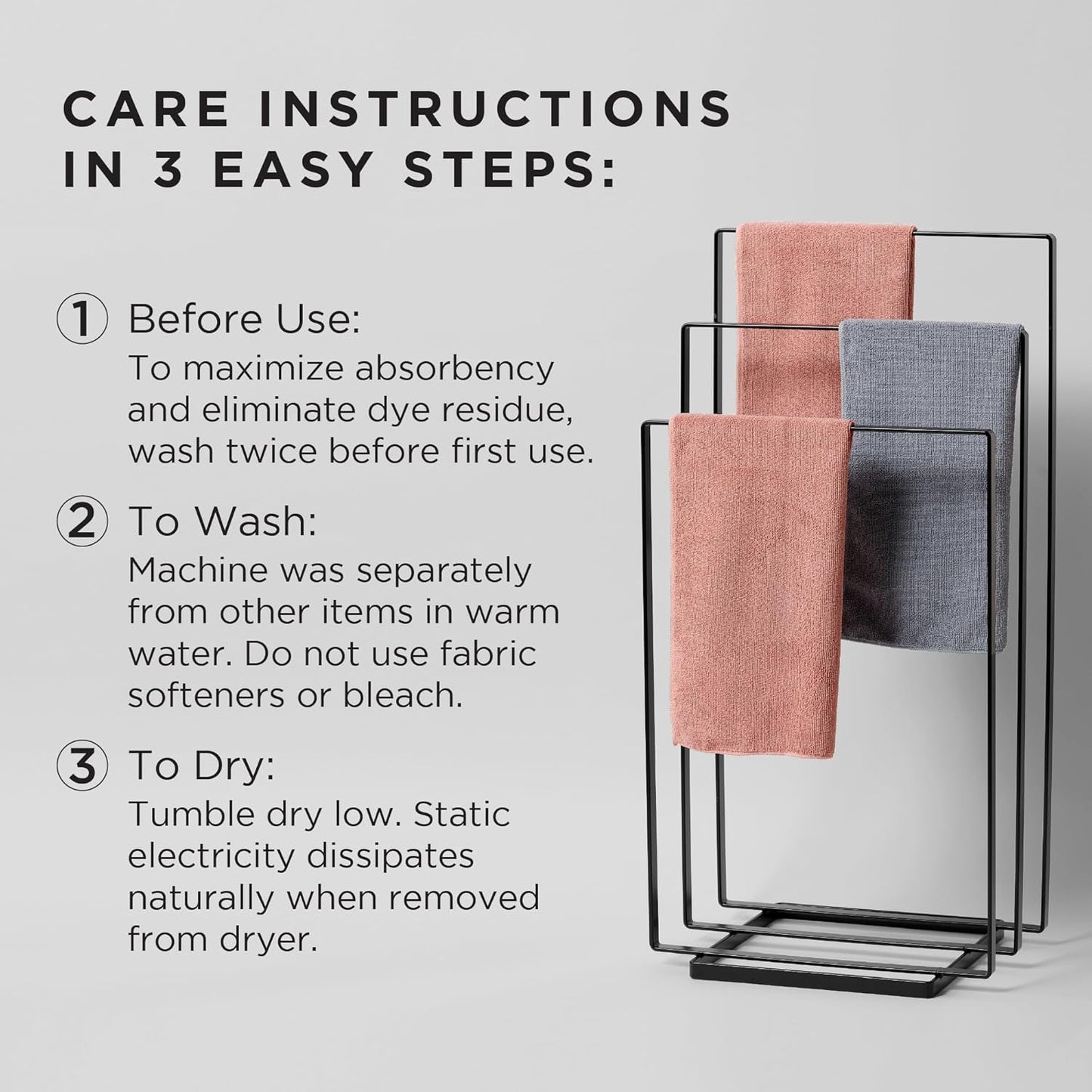 CARE INSTRUCTIONS IN 3 EASY STEPS:

① Before Use:
To maximize absorbency and eliminate dye residue, wash twice before first use.

② To Wash:
Machine was separately from other items in warm water. Do not use fabric softeners or bleach.

③ To Dry:
Tumble dry low. Static electricity dissipates naturally when removed from dryer.