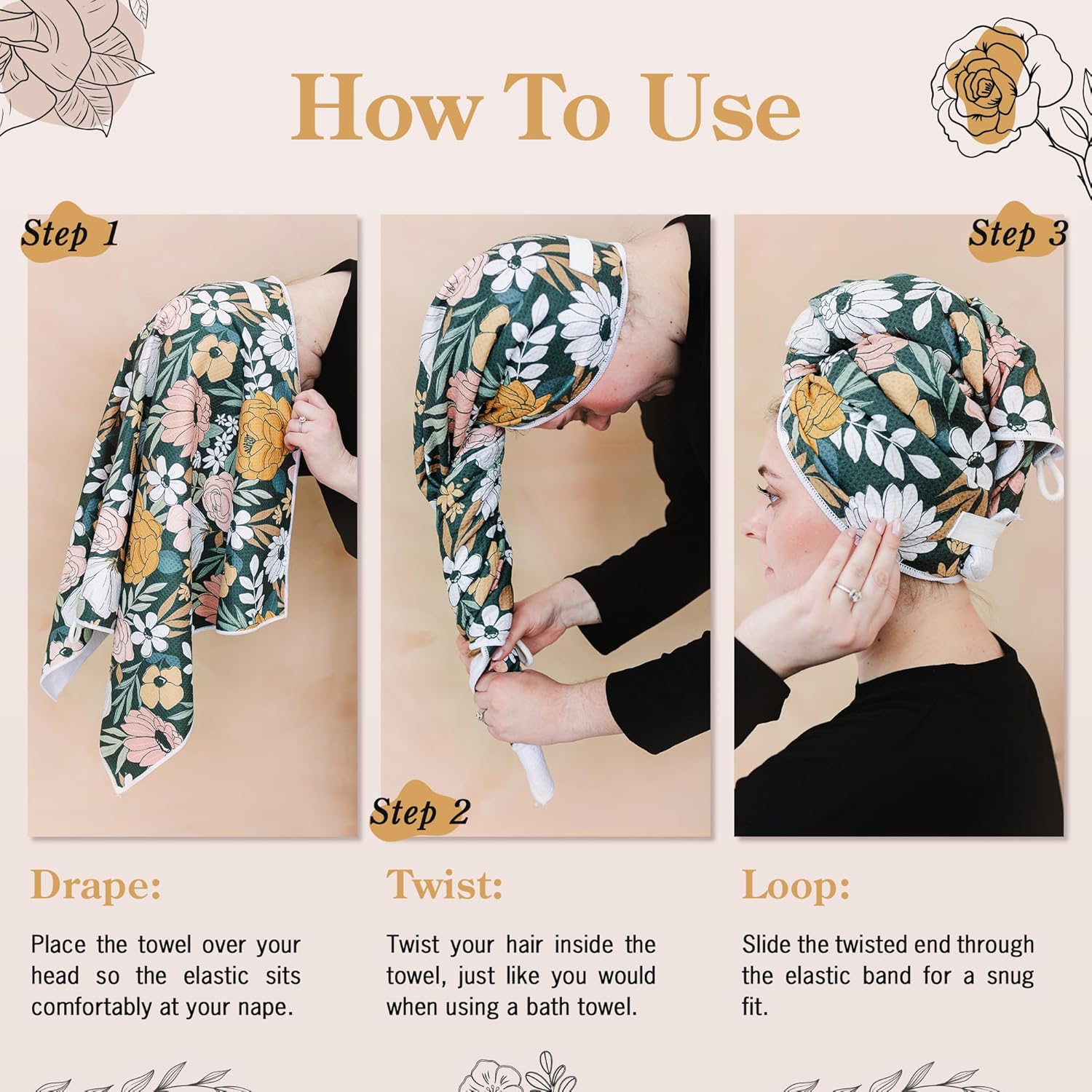 How To Use

Step 1

Step 2

Step 3

Drape:

Place the towel over your head so the elastic sits comfortably at your nape.

Twist:

Twist your hair inside the towel, just like you would when using a bath towel.

Loop:

Slide the twisted end through the elastic band for a snug fit.