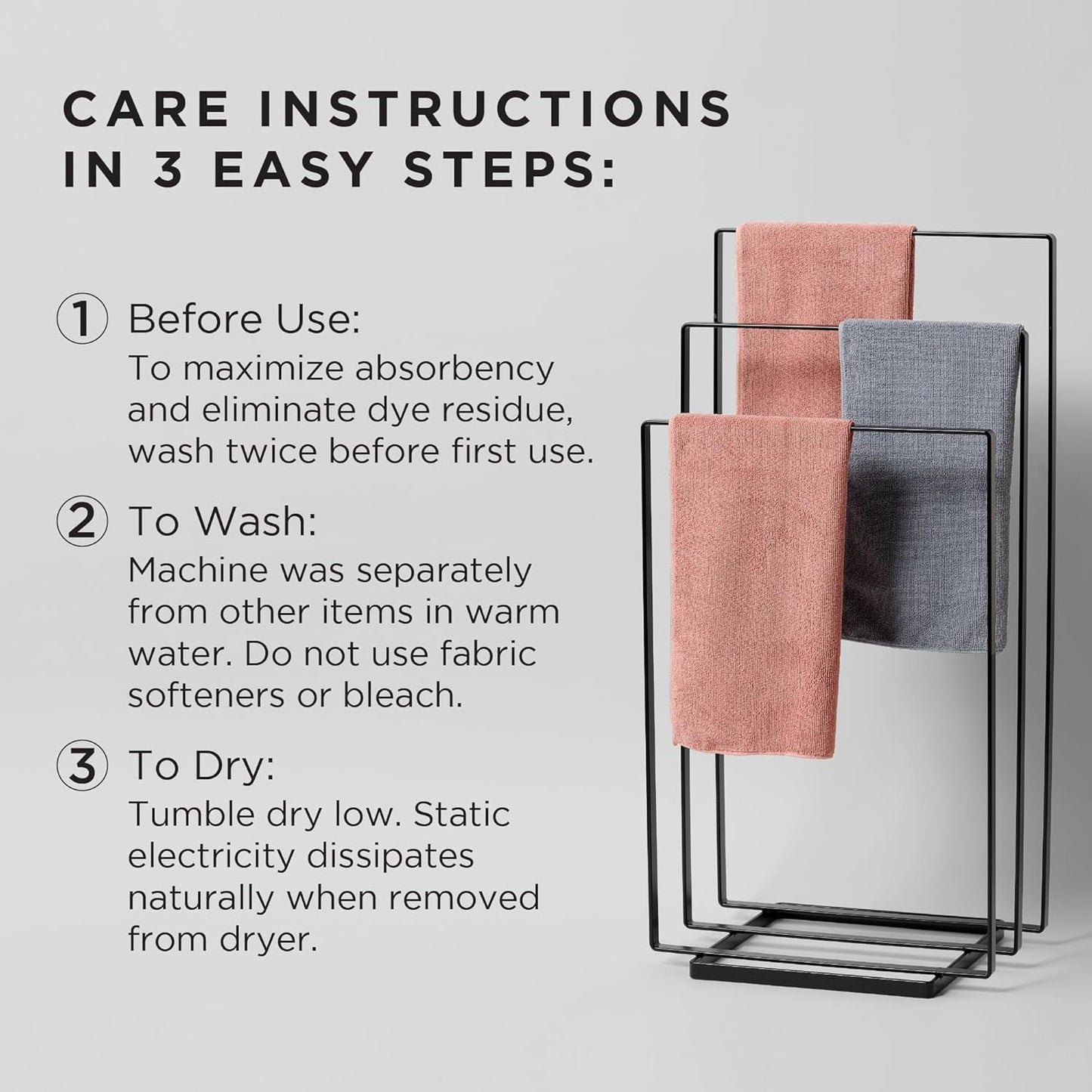 CARE INSTRUCTIONS IN 3 EASY STEPS:

① Before Use:
To maximize absorbency and eliminate dye residue, wash twice before first use.

② To Wash:
Machine was separately from other items in warm water. Do not use fabric softeners or bleach.

③ To Dry:
Tumble dry low. Static electricity dissipates naturally when removed from dryer.