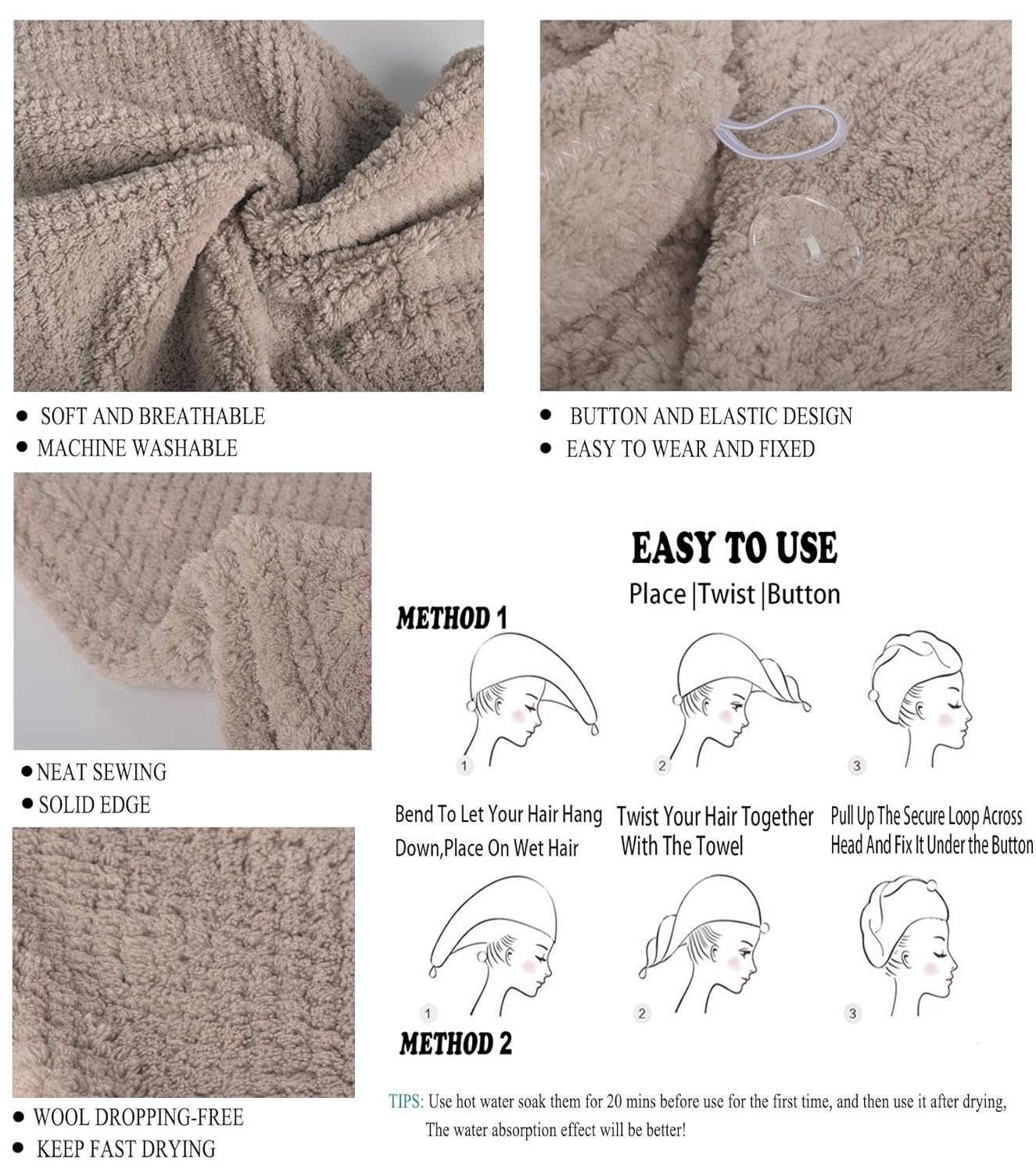 ● SOFT AND BREATHABLE
● MACHINE WASHABLE

● BUTTON AND ELASTIC DESIGN
● EASY TO WEAR AND FIXED

● NEAT SEWING
● SOLID EDGE

● WOOL DROPPING-FREE
● KEEP FAST DRYING

EASY TO USE
Place |Twist |Button

METHOD 1

1
2
3

Bend To Let Your Hair Hang Down,Place On Wet Hair

Twist Your Hair Together With The Towel

Pull Up The Secure Loop Across Head And Fix It Under the Button

1
2
3

METHOD 2

TIPS: Use hot water soak them for 20 mins before use for the first time, and then use it after drying, The water absorption effect will be better!