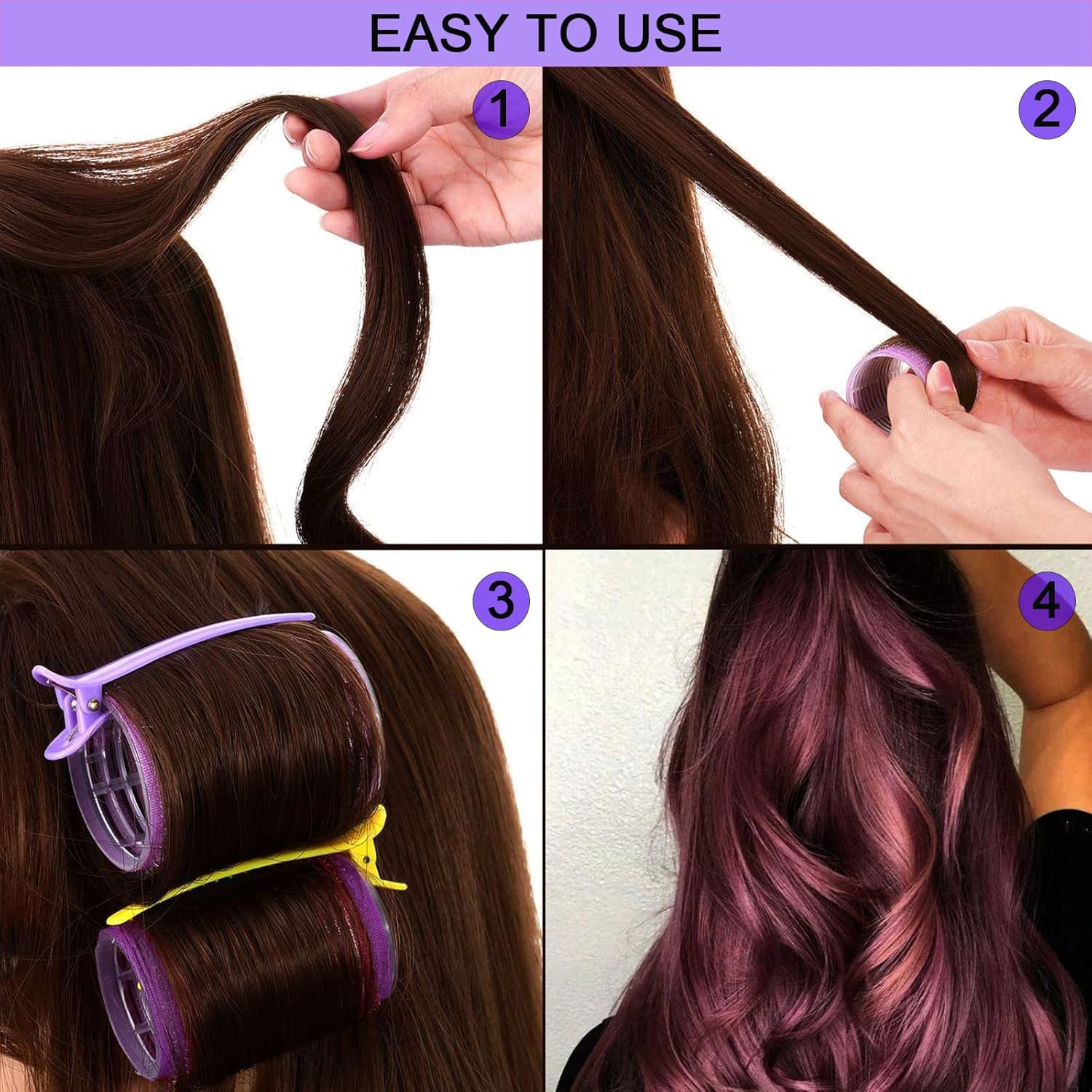 EASY TO USE

1

2

3

4