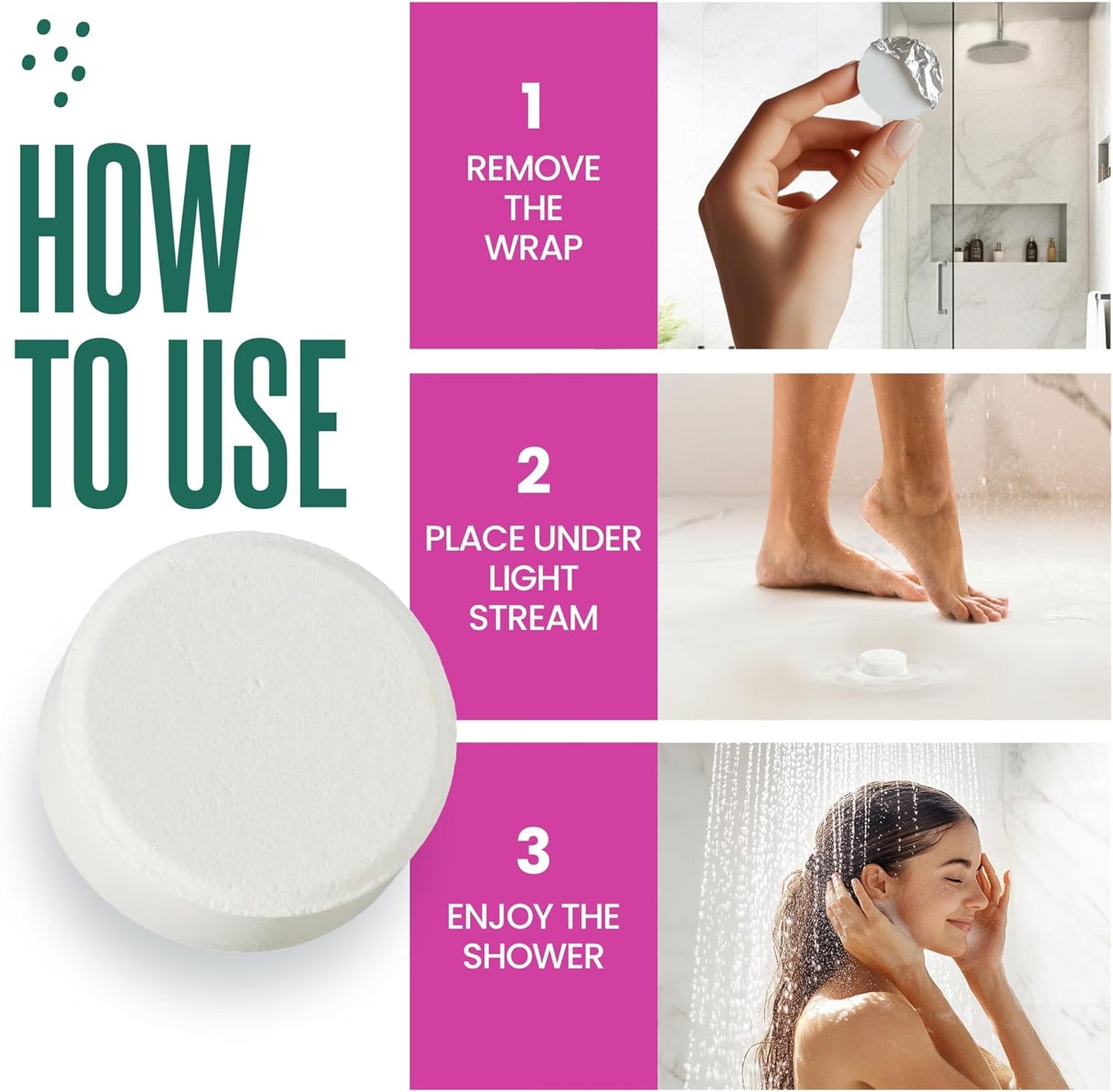 HOW TO USE

1
REMOVE THE WRAP

2
PLACE UNDER LIGHT STREAM

3
ENJOY THE SHOWER