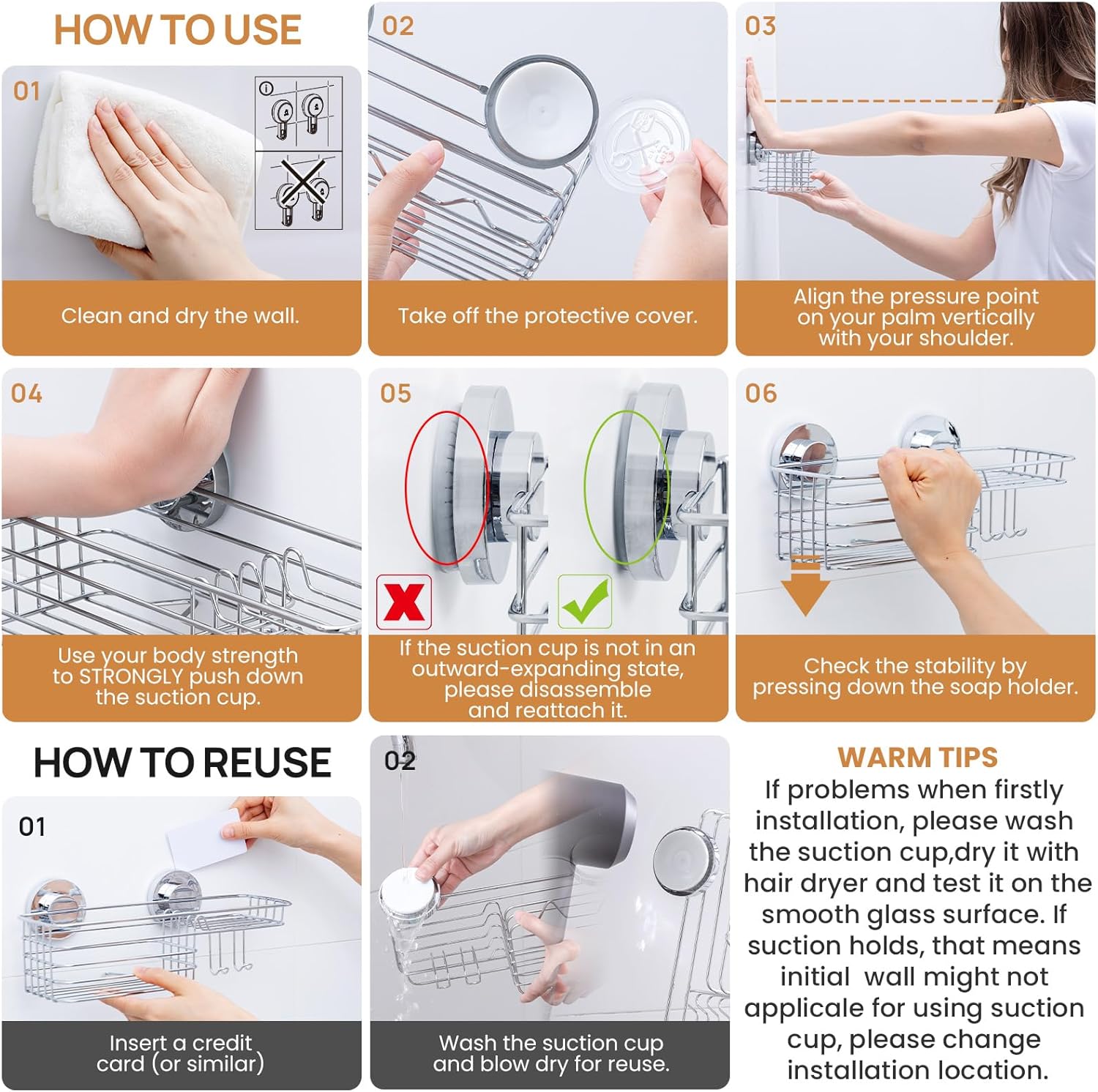 HOW TO USE

01

Clean and dry the wall.

02

Take off the protective cover.

03

Align the pressure point on your palm vertically with your shoulder.

04

Use your body strength to STRONGLY push down the suction cup.

05

If the suction cup is not in an outward-expanding state, please disassemble and reattach it.

06

Check the stability by pressing down the soap holder.

HOW TO REUSE

01

Insert a credit card (or similar)

02

Wash the suction cup and blow dry for reuse.

WARM TIPS

If problems when firstly installation, please wash the suction cup,dry it with hair dryer and test it on the smooth glass surface. If suction holds, that means initial wall might not applicale for using suction cup, please change installation location.