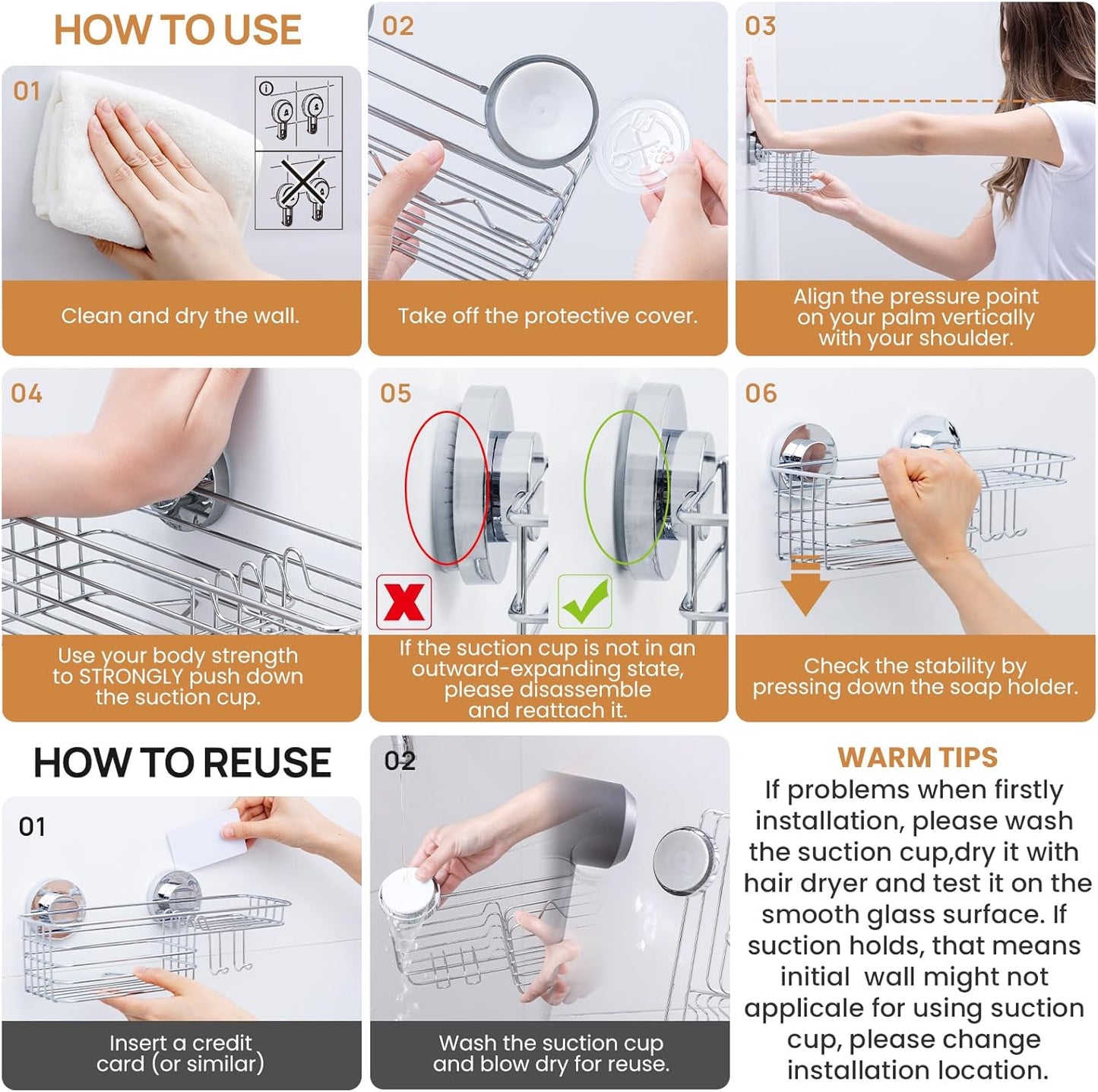 HOW TO USE

01

Clean and dry the wall.

02

Take off the protective cover.

03

Align the pressure point on your palm vertically with your shoulder.

04

Use your body strength to STRONGLY push down the suction cup.

05

If the suction cup is not in an outward-expanding state, please disassemble and reattach it.

06

Check the stability by pressing down the soap holder.

HOW TO REUSE

01

Insert a credit card (or similar)

02

Wash the suction cup and blow dry for reuse.

WARM TIPS

If problems when firstly installation, please wash the suction cup,dry it with hair dryer and test it on the smooth glass surface. If suction holds, that means initial wall might not applicale for using suction cup, please change installation location.