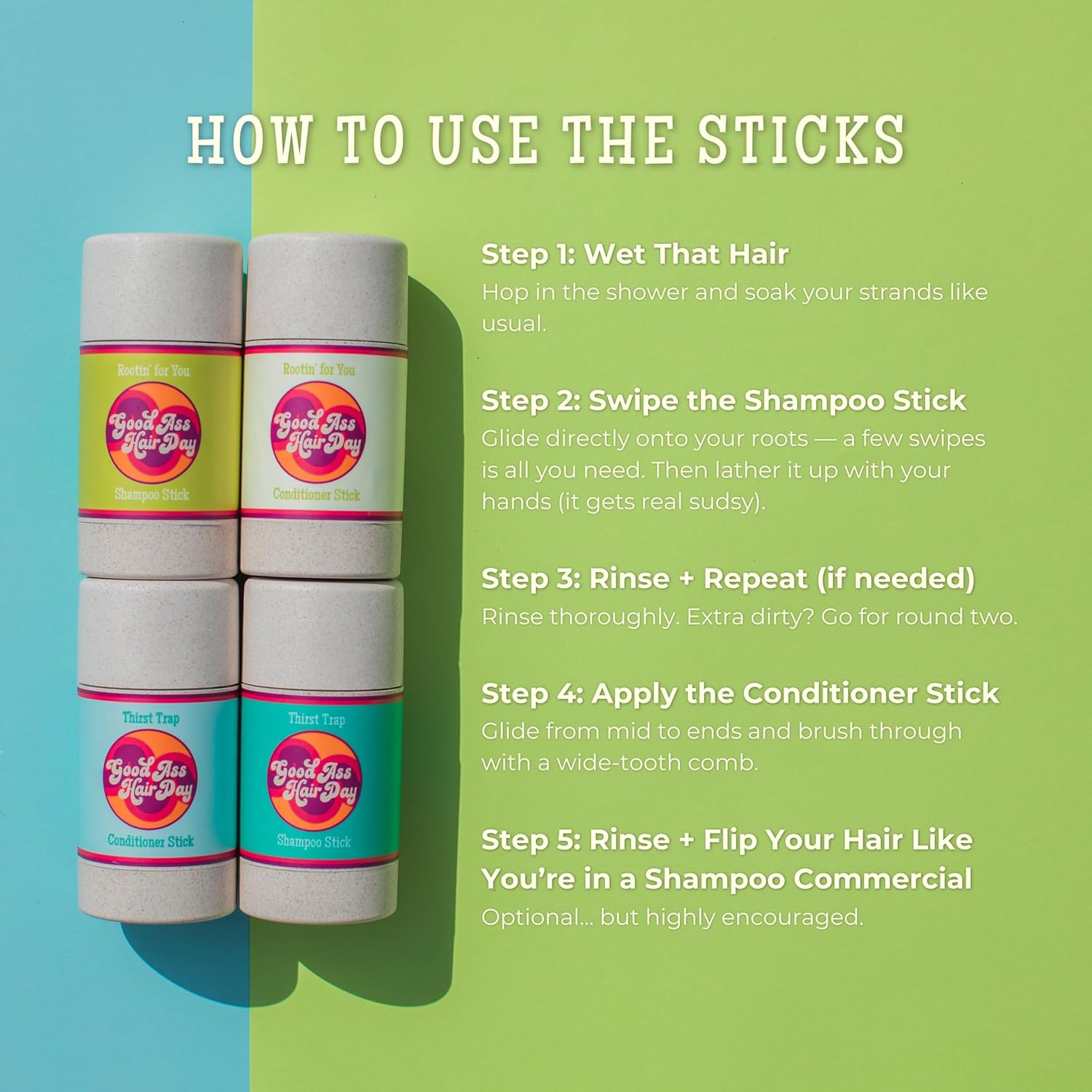 HOW TO USE THE STICKS

Rootin' for You
Good Ass Hair Day
Shampoo Stick

Rootin' for You
Good Ass Hair Day
Conditioner Stick

Thirst Trap
Good Ass Hair Day
Conditioner Stick

Thirst Trap
Good Ass Hair Day
Shampoo Stick

Step 1: Wet That Hair
Hop in the shower and soak your strands like usual.

Step 2: Swipe the Shampoo Stick
Glide directly onto your roots — a few swipes is all you need. Then lather it up with your hands (it gets real sudsy).

Step 3: Rinse + Repeat (if needed)
Rinse thoroughly. Extra dirty? Go for round two.

Step 4: Apply the Conditioner Stick
Glide from mid to ends and brush through with a wide-tooth comb.

Step 5: Rinse + Flip Your Hair Like You're in a Shampoo Commercial
Optional... but highly encouraged.