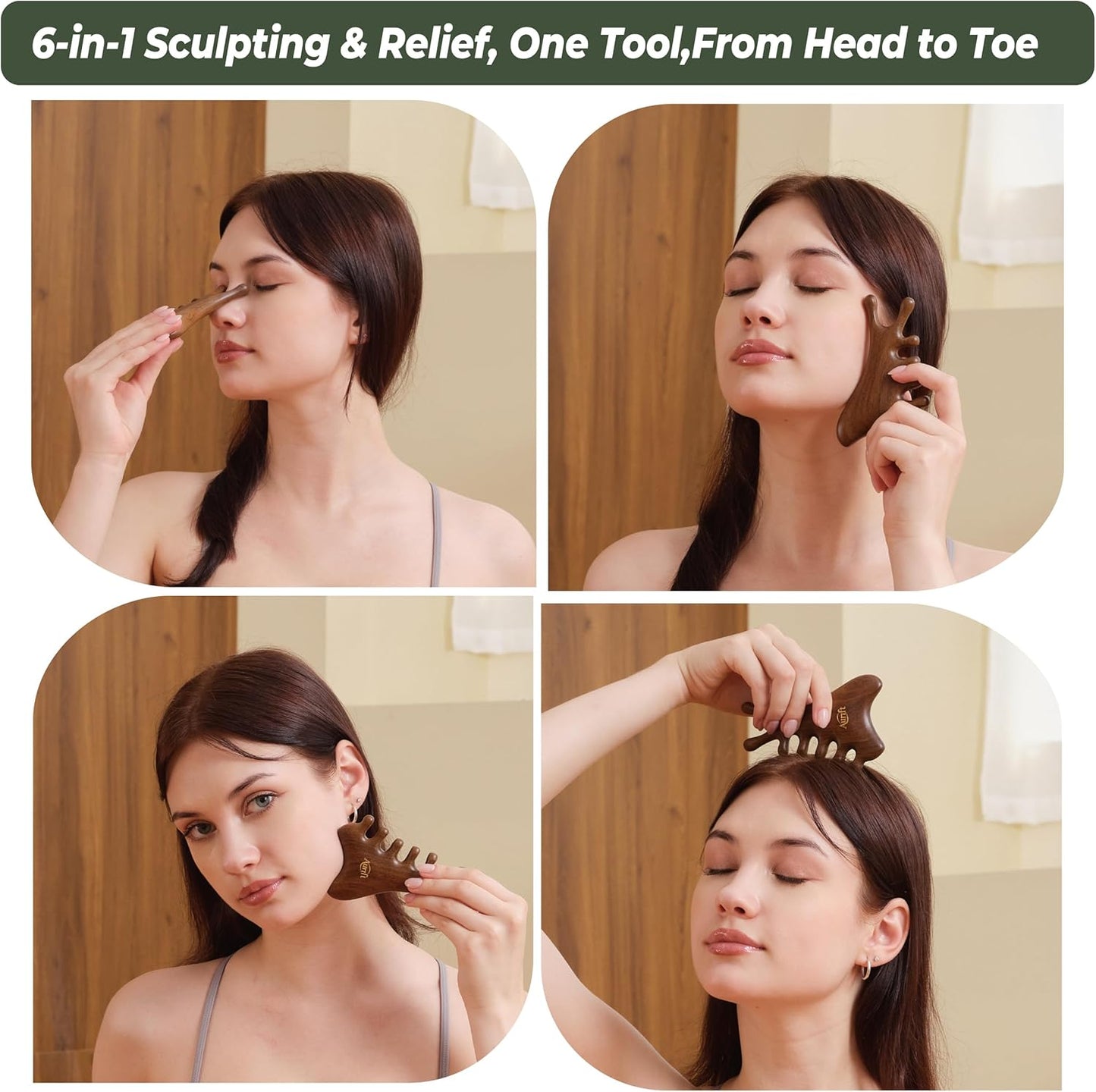 6-in-1 Sculpting & Relief, One Tool,From Head to Toe

Aimft

Aimft