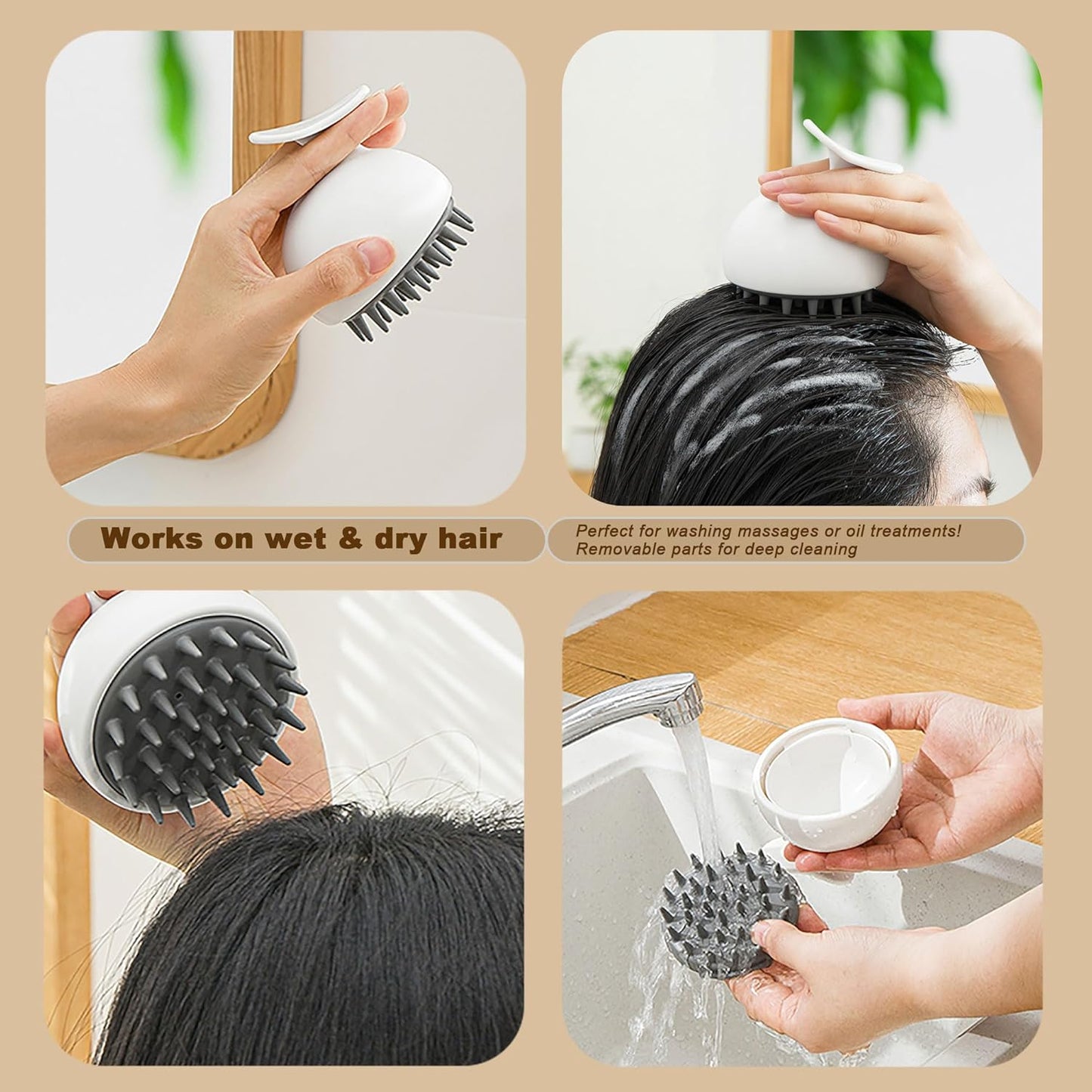 Works on wet & dry hair

Perfect for washing massages or oil treatments!
Removable parts for deep cleaning