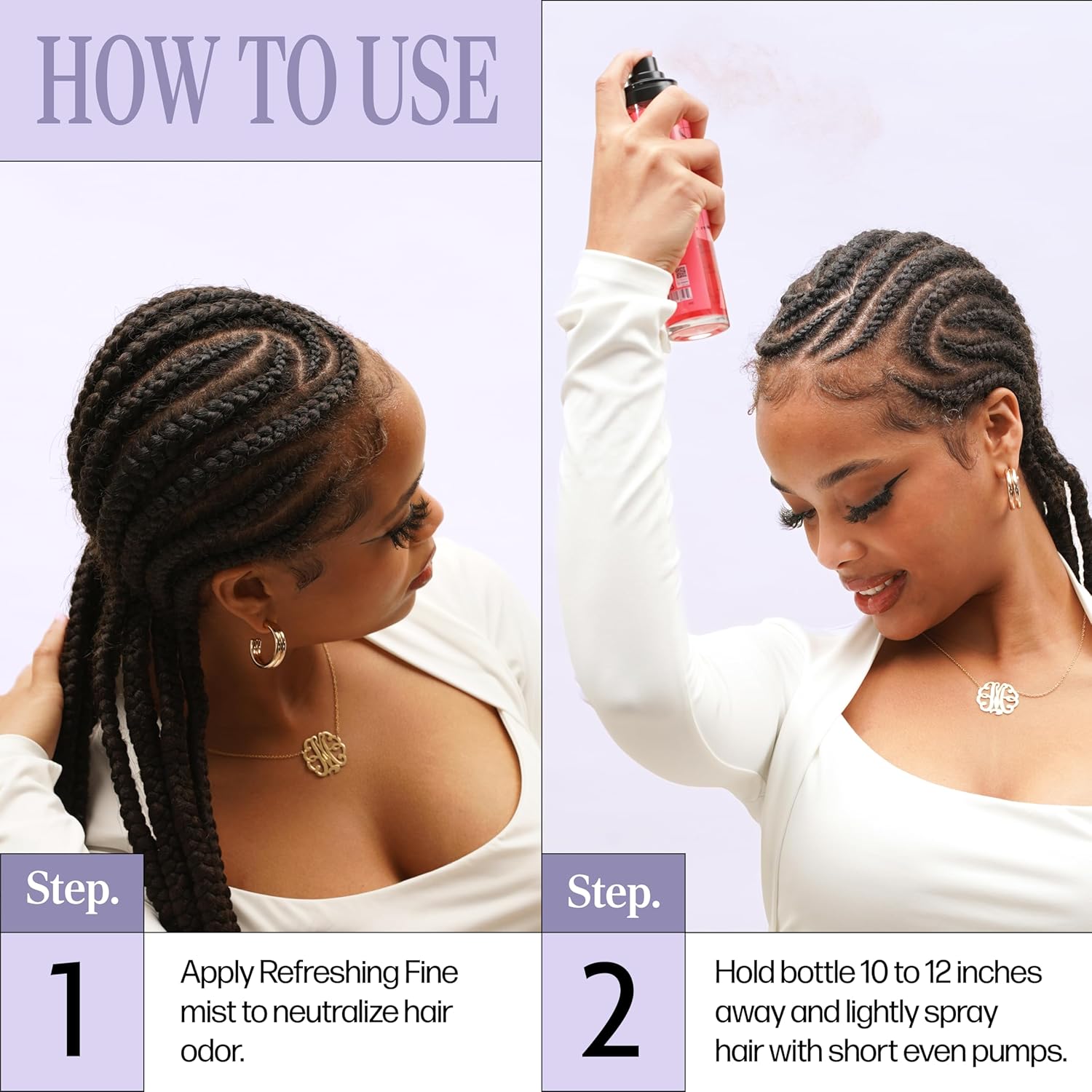 HOW TO USE

Step.

1

Apply Refreshing Fine mist to neutralize hair odor.

Step.

2

Hold bottle 10 to 12 inches away and lightly spray hair with short even pumps.