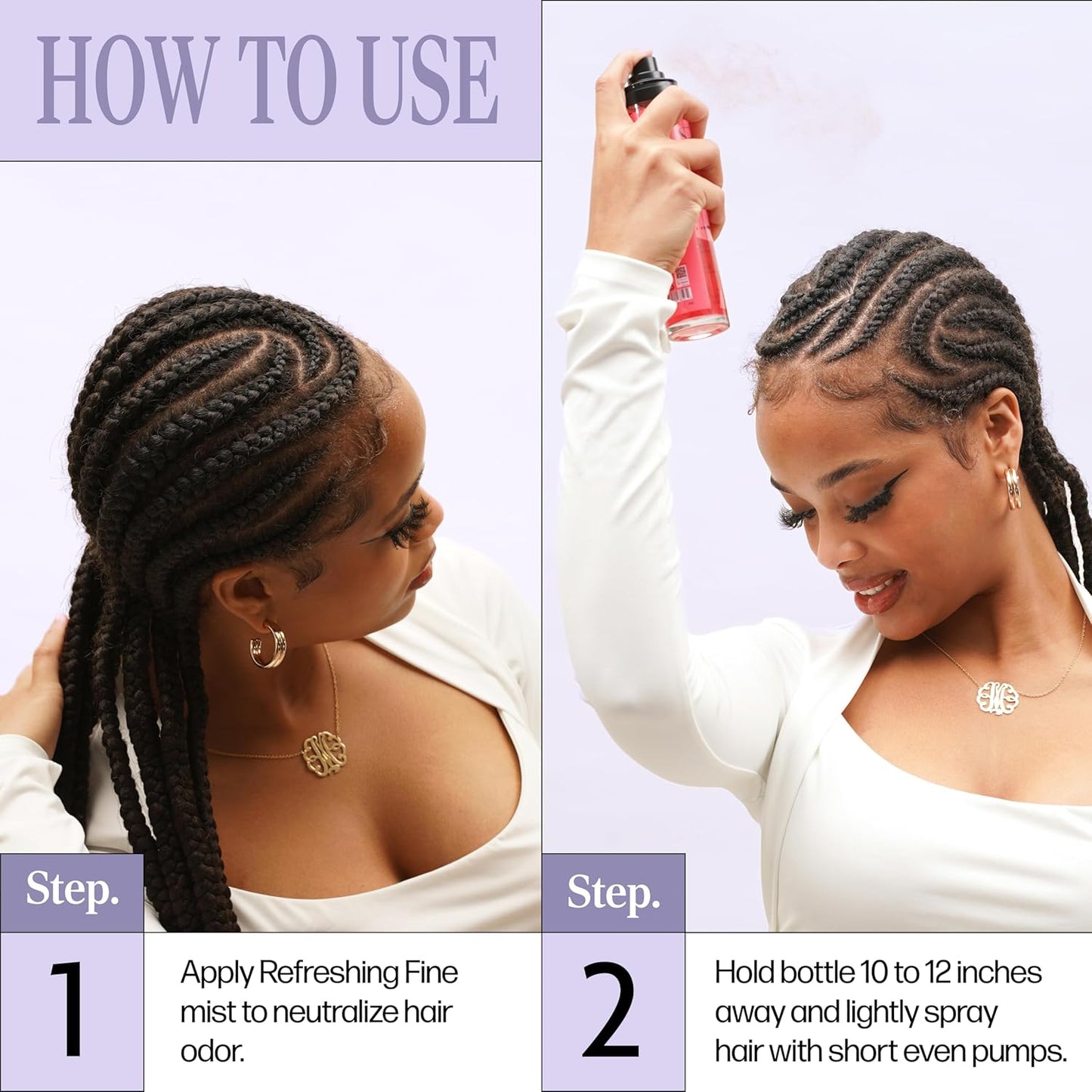 HOW TO USE

Step.

1

Apply Refreshing Fine mist to neutralize hair odor.

Step.

2

Hold bottle 10 to 12 inches away and lightly spray hair with short even pumps.