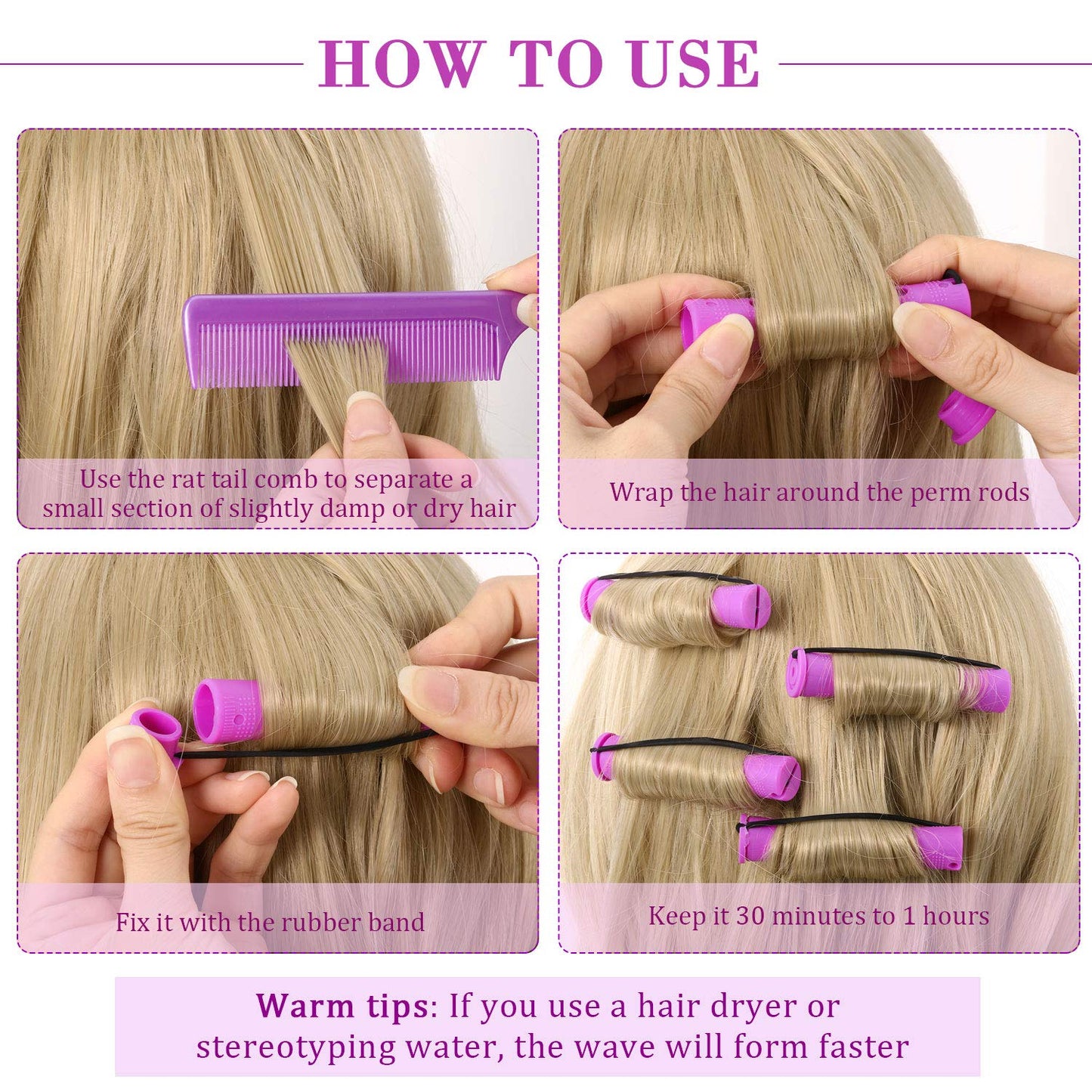 HOW TO USE

Use the rat tail comb to separate a small section of slightly damp or dry hair

Wrap the hair around the perm rods

Fix it with the rubber band

Keep it 30 minutes to 1 hours

Warm tips: If you use a hair dryer or stereotyping water, the wave will form faster