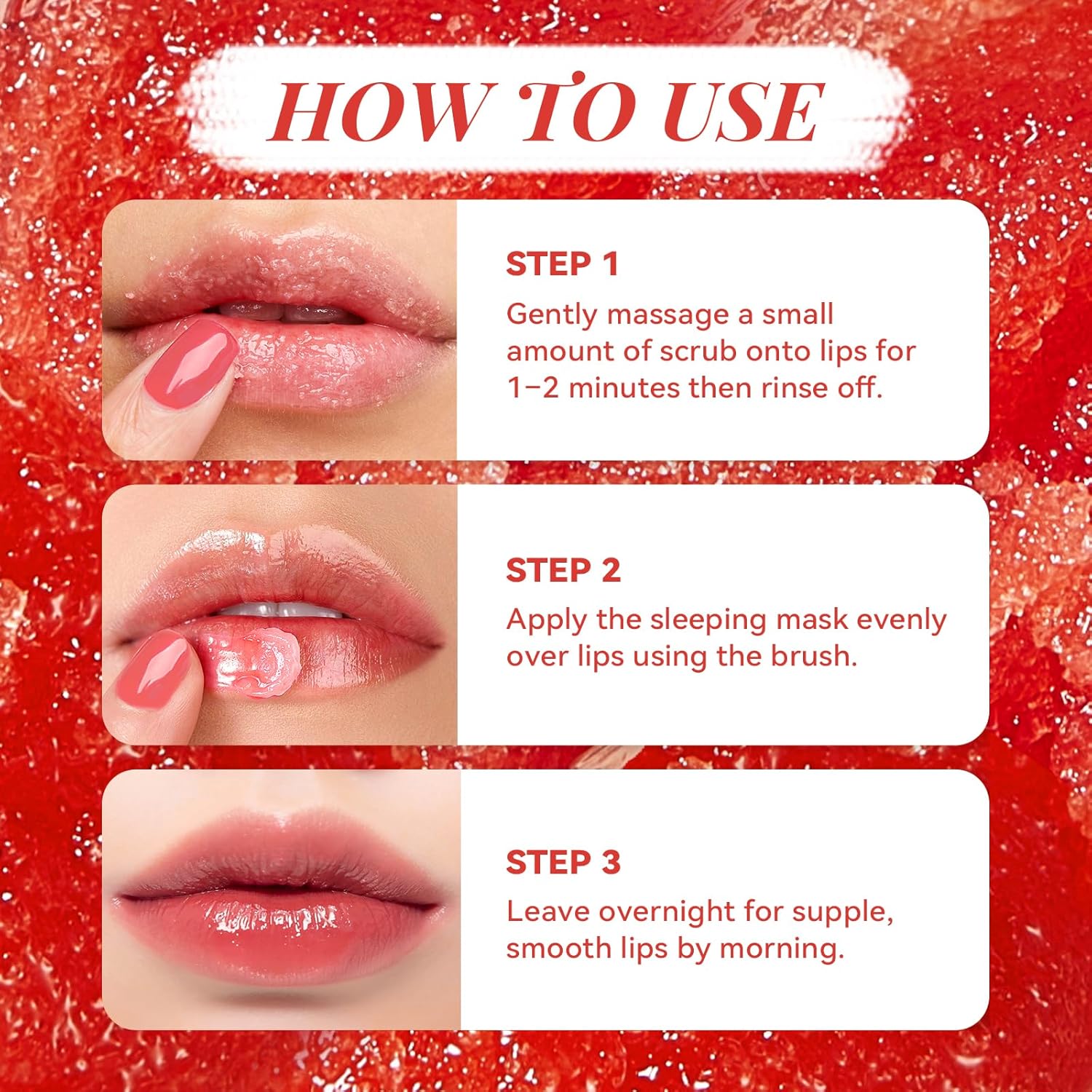 HOW TO USE

STEP 1
Gently massage a small amount of scrub onto lips for 1–2 minutes then rinse off.

STEP 2
Apply the sleeping mask evenly over lips using the brush.

STEP 3
Leave overnight for supple, smooth lips by morning.