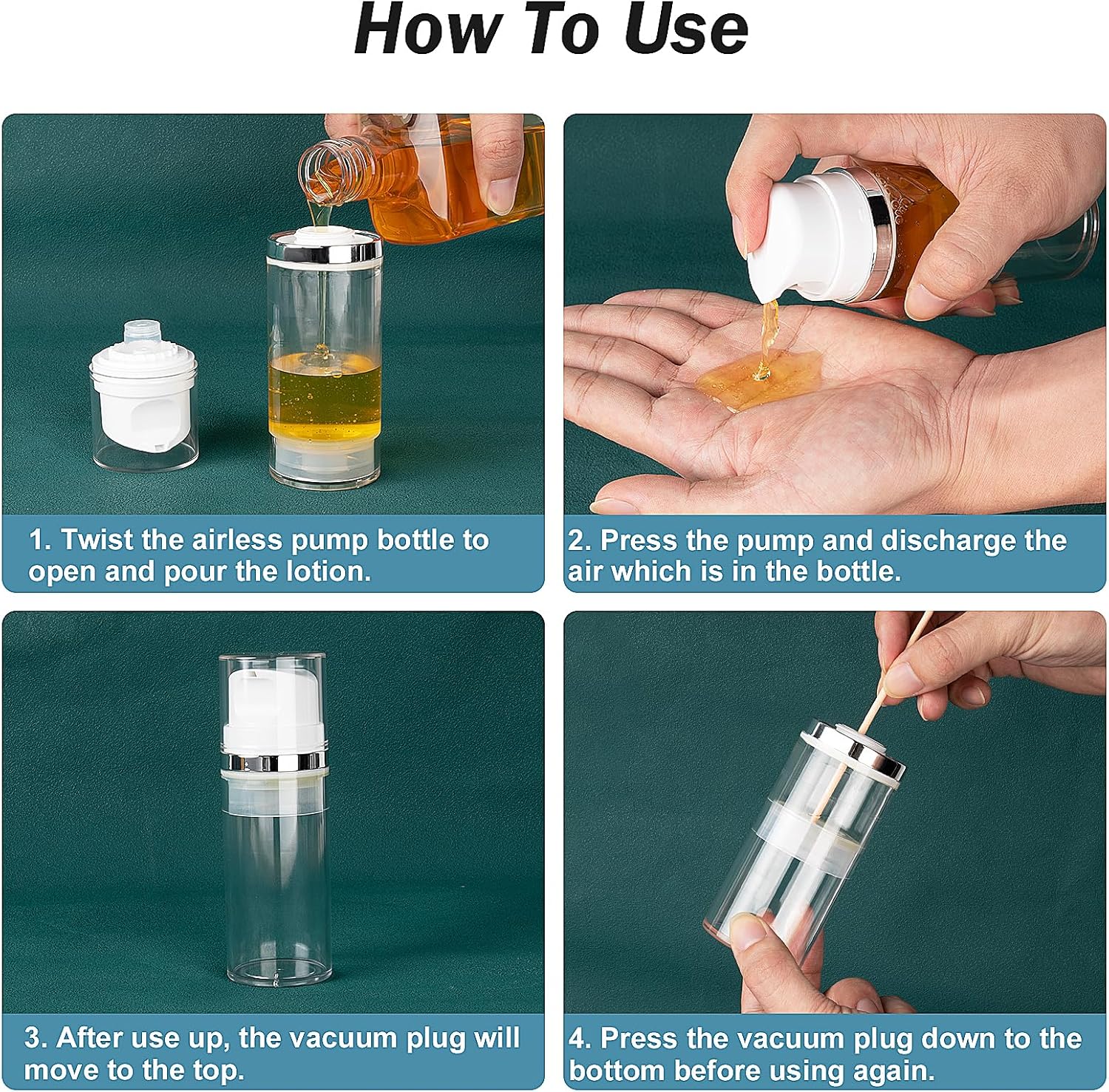 How To Use

1. Twist the airless pump bottle to open and pour the lotion.

2. Press the pump and discharge the air which is in the bottle.

3. After use up, the vacuum plug will move to the top.

4. Press the vacuum plug down to the bottom before using again.