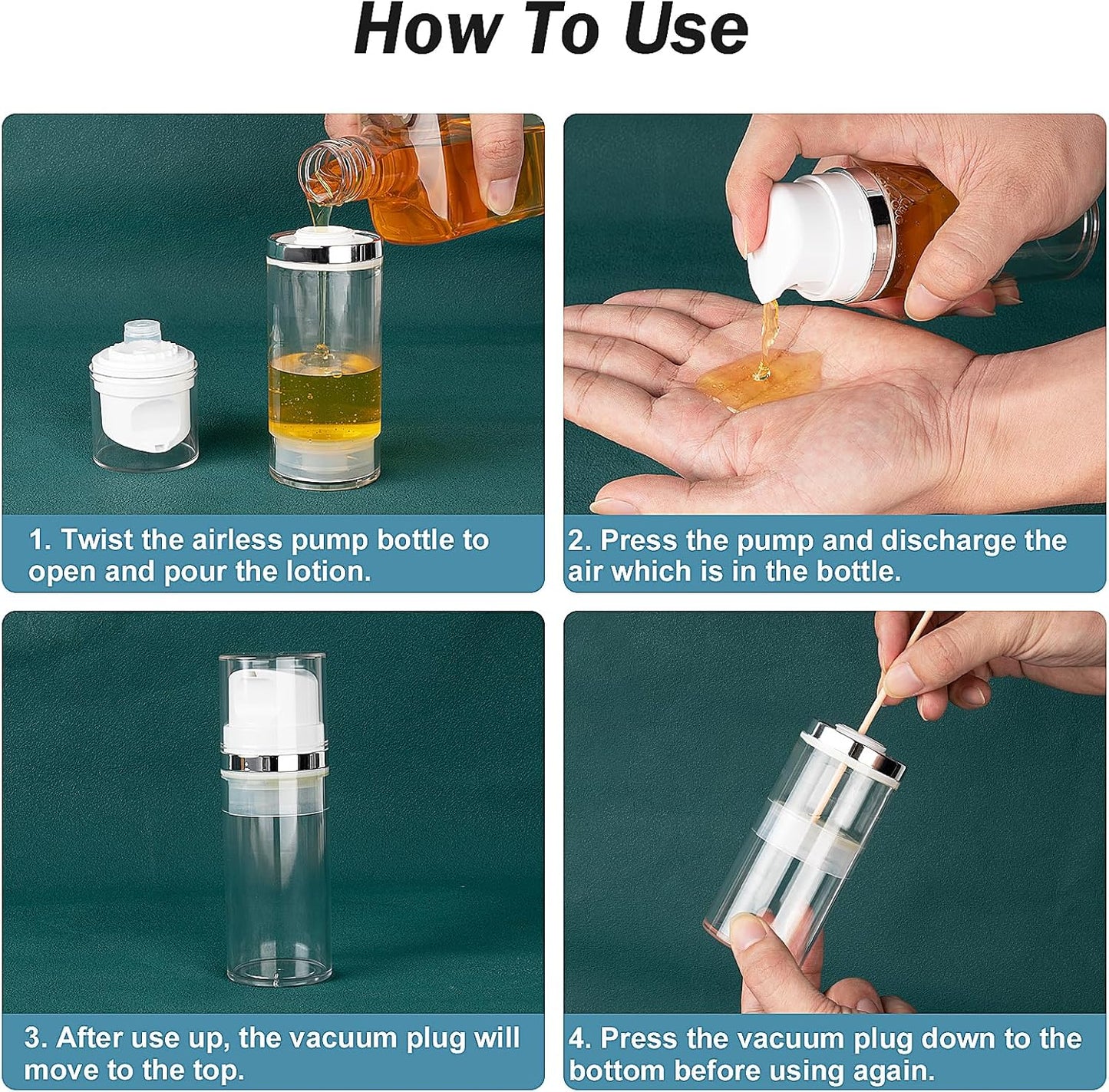 How To Use

1. Twist the airless pump bottle to open and pour the lotion.

2. Press the pump and discharge the air which is in the bottle.

3. After use up, the vacuum plug will move to the top.

4. Press the vacuum plug down to the bottom before using again.