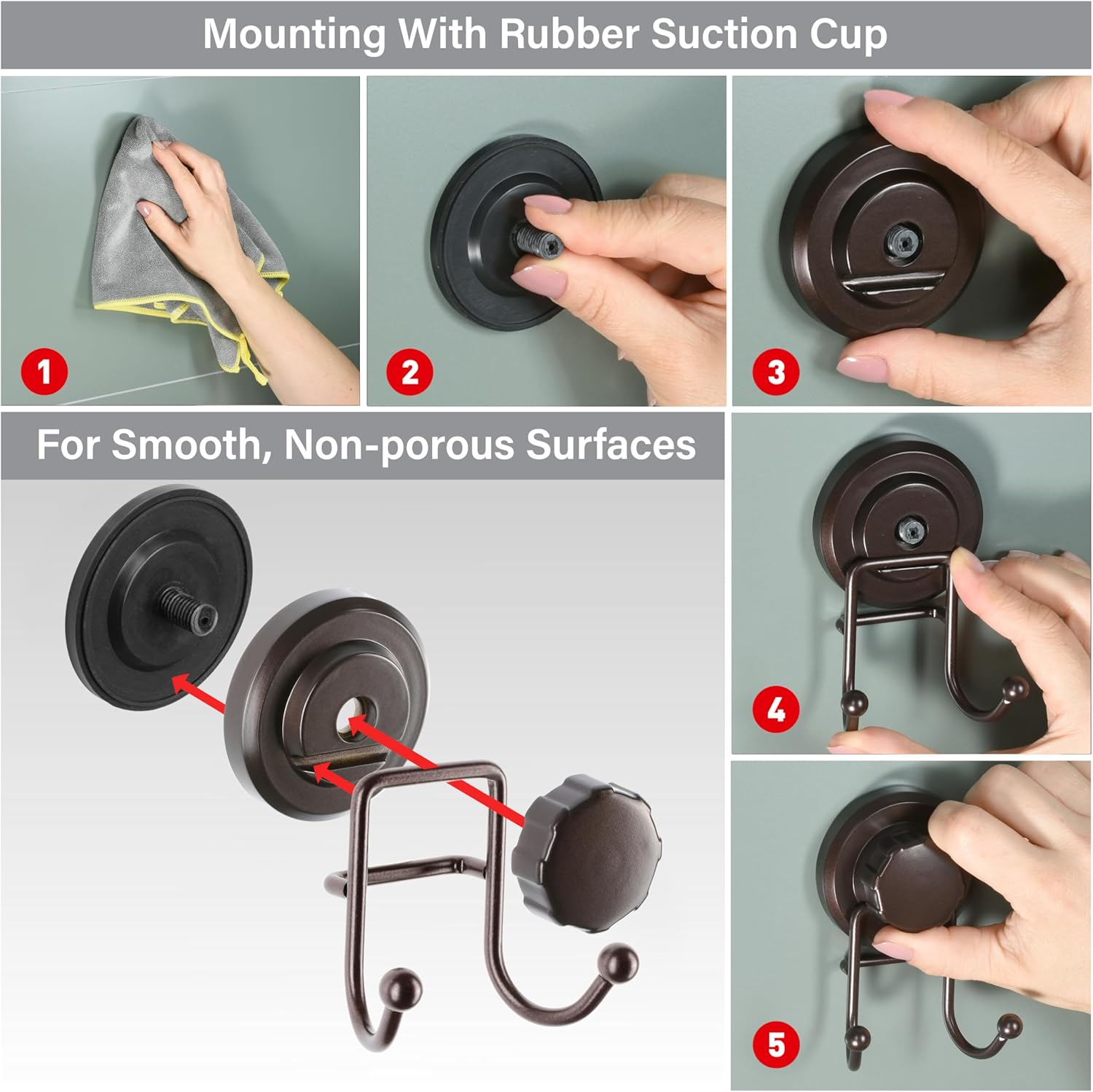 Mounting With Rubber Suction Cup

1

2

3

For Smooth, Non-porous Surfaces

4

5