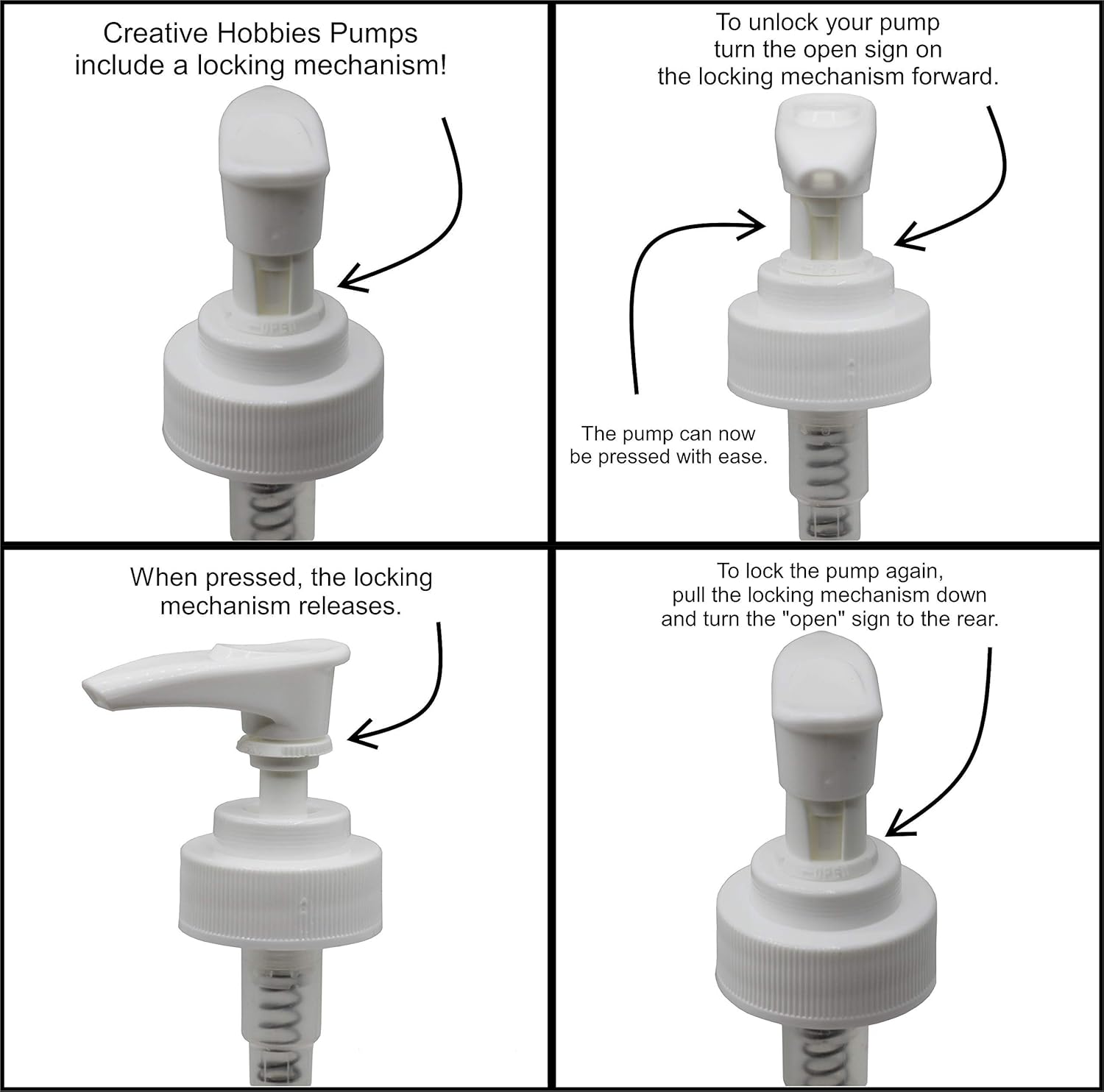 Creative Hobbies Pumps include a locking mechanism!

To unlock your pump turn the open sign on the locking mechanism forward.

The pump can now be pressed with ease.

When pressed, the locking mechanism releases.

To lock the pump again, pull the locking mechanism down and turn the "open" sign to the rear.