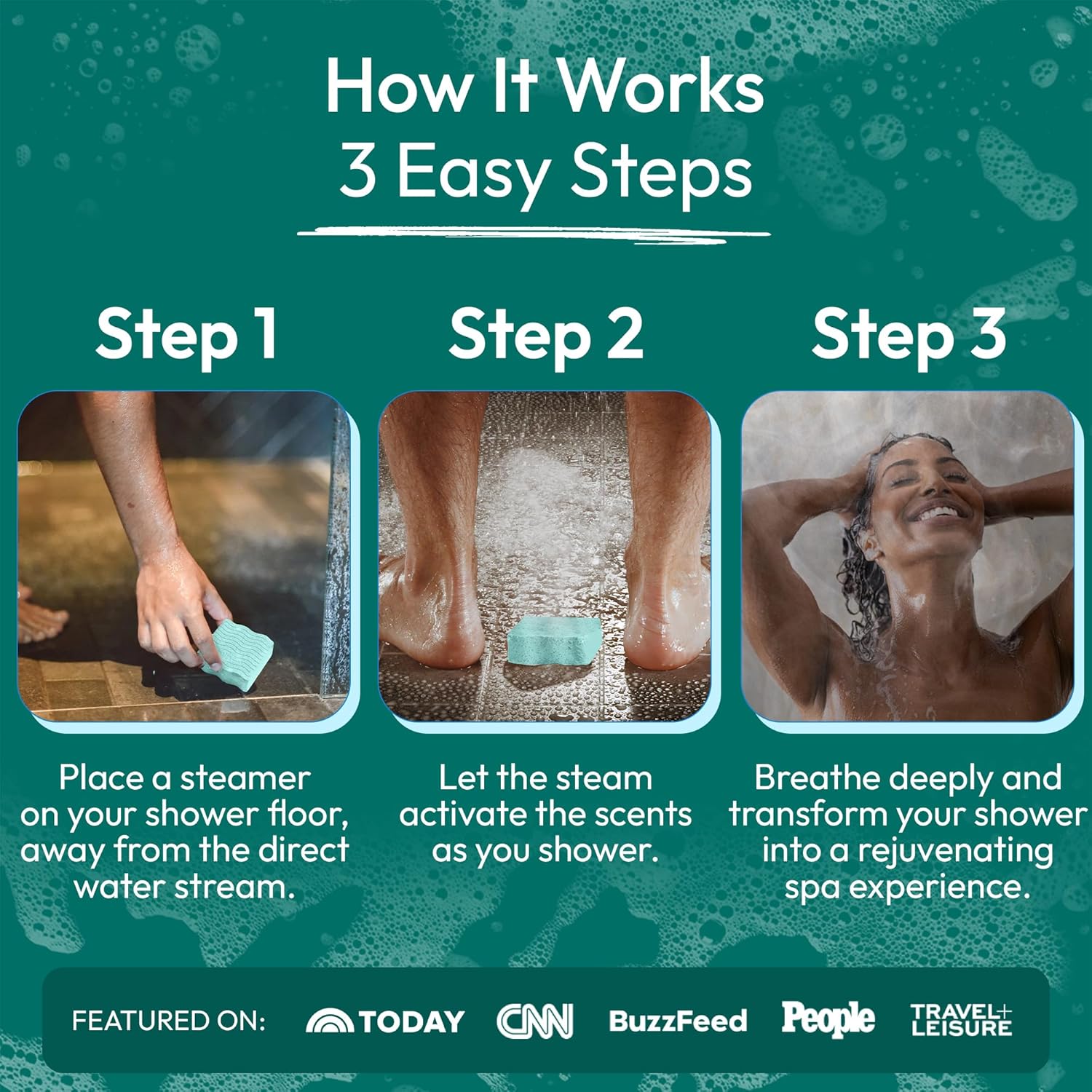 How It Works
3 Easy Steps

Step 1

Place a steamer on your shower floor, away from the direct water stream.

Step 2

Let the steam activate the scents as you shower.

Step 3

Breathe deeply and transform your shower into a rejuvenating spa experience.

FEATURED ON: TODAY CNN BuzzFeed People TRAVEL+ LEISURE