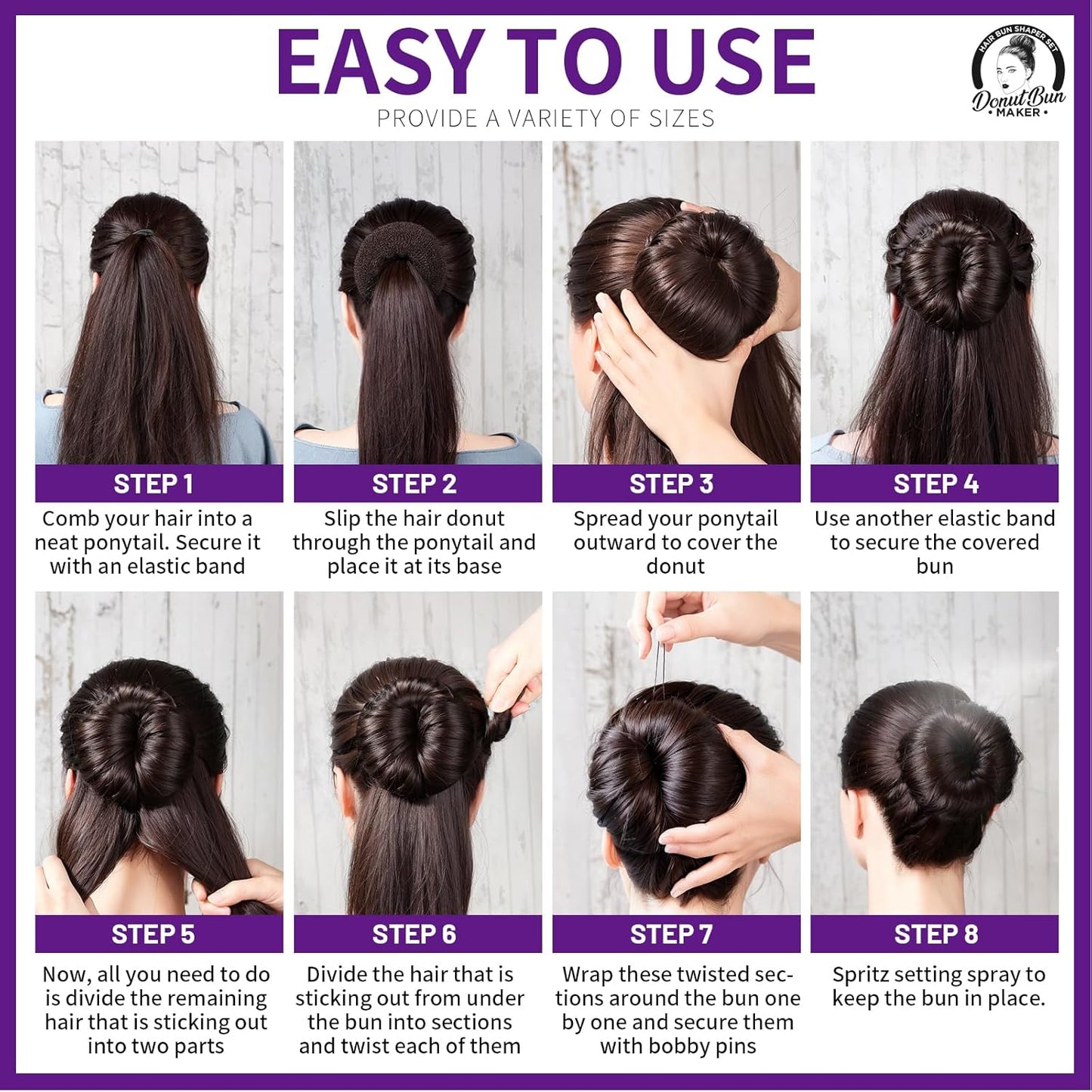 EASY TO USE

PROVIDE A VARIETY OF SIZES

HAIR BUN SHAPER SET
Donut Bun
MAKER

STEP 1
Comb your hair into a neat ponytail. Secure it with an elastic band

STEP 2
Slip the hair donut through the ponytail and place it at its base

STEP 3
Spread your ponytail outward to cover the donut

STEP 4
Use another elastic band to secure the covered bun

STEP 5
Now, all you need to do is divide the remaining hair that is sticking out into two parts

STEP 6
Divide the hair that is sticking out from under the bun into sections and twist each of them

STEP 7
Wrap these twisted sections around the bun one by one and secure them with bobby pins

STEP 8
Spritz setting spray to keep the bun in place.