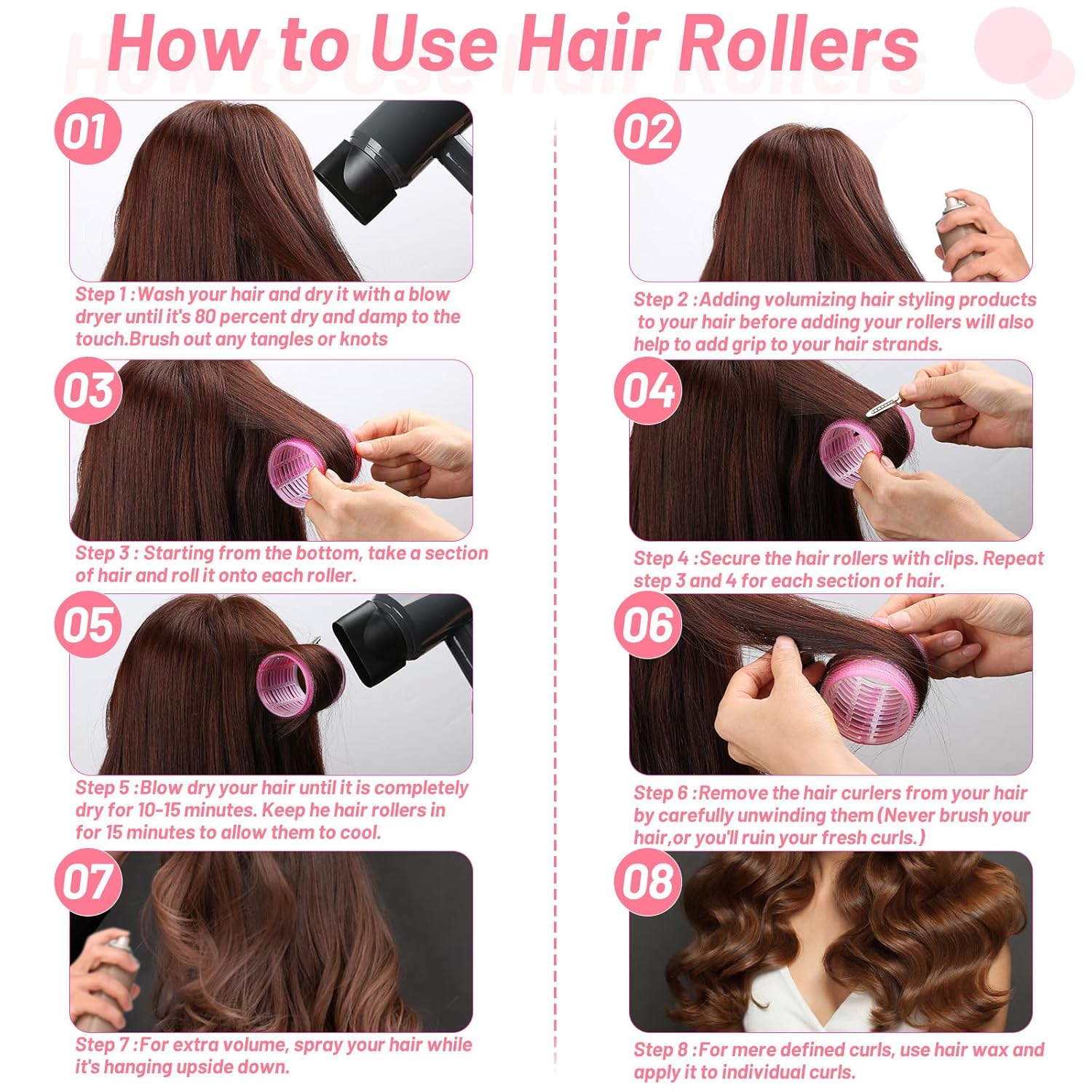 How to Use Hair Rollers

01

Step 1 :Wash your hair and dry it with a blow dryer until it's 80 percent dry and damp to the touch.Brush out any tangles or knots

02

Step 2 :Adding volumizing hair styling products to your hair before adding your rollers will also help to add grip to your hair strands.

03

Step 3 : Starting from the bottom, take a section of hair and roll it onto each roller.

04

Step 4 :Secure the hair rollers with clips. Repeat step 3 and 4 for each section of hair.

05

Step 5 :Blow dry your hair until it is completely dry for 10-15 minutes. Keep he hair rollers in for 15 minutes to allow them to cool.

06

Step 6 :Remove the hair curlers from your hair by carefully unwinding them (Never brush your hair,or you'll ruin your fresh curls.)

07

Step 7 :For extra volume, spray your hair while it's hanging upside down.

08

Step 8 :For mere defined curls, use hair wax and apply it to individual curls.