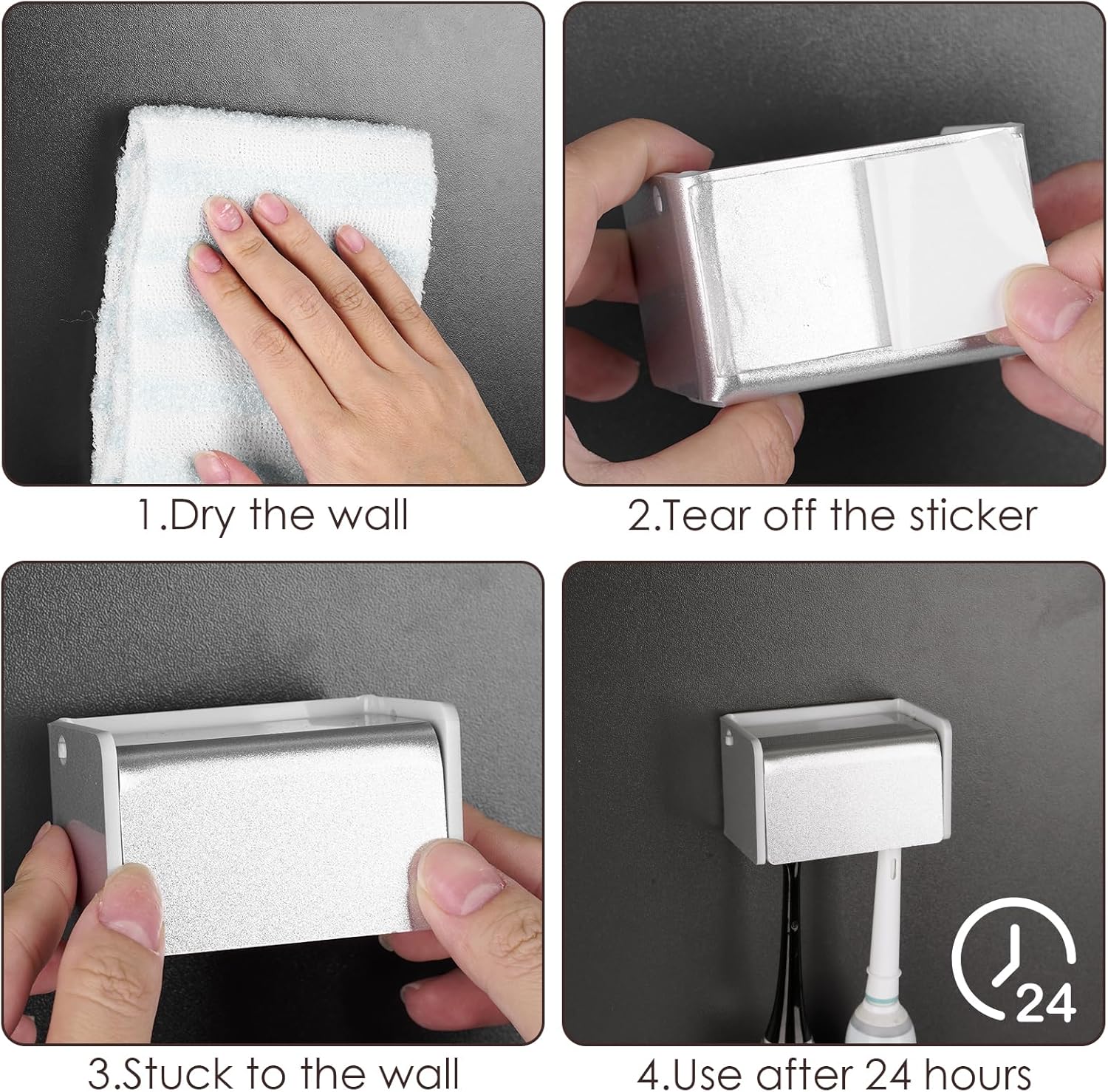 1.Dry the wall

2.Tear off the sticker

3.Stuck to the wall

24

4.Use after 24 hours