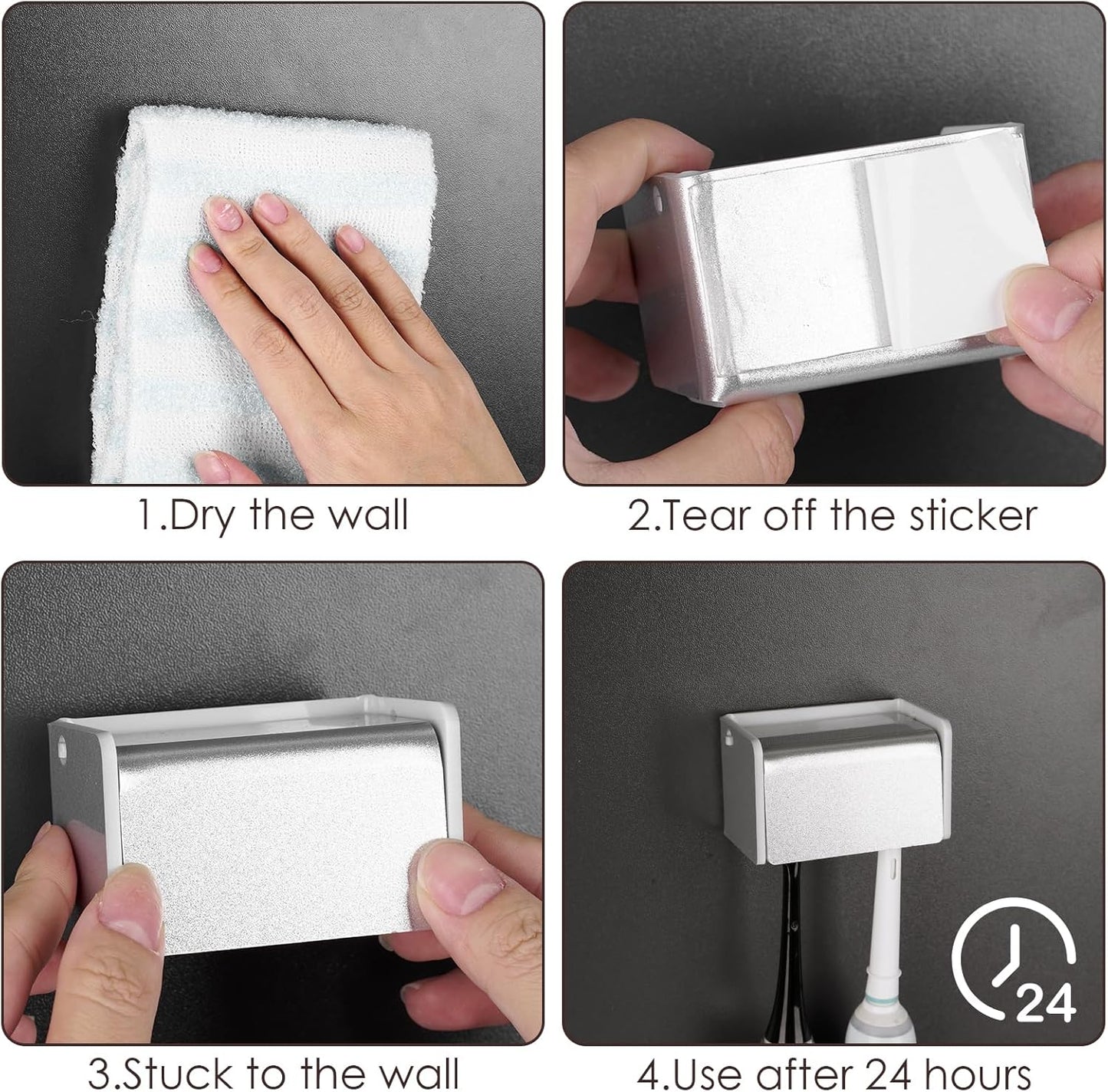 1.Dry the wall

2.Tear off the sticker

3.Stuck to the wall

24

4.Use after 24 hours