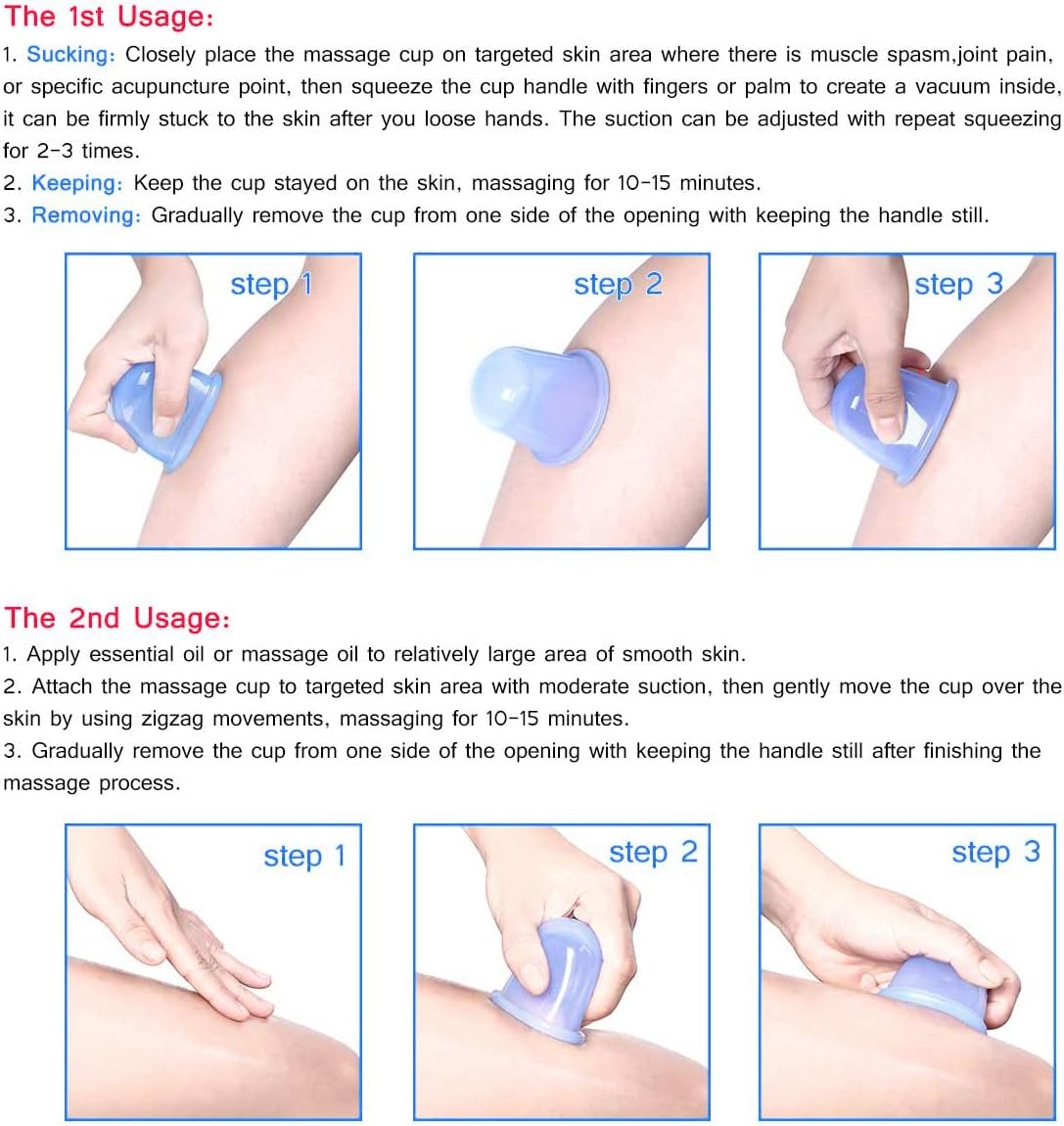 The 1st Usage:

1. Sucking: Closely place the massage cup on targeted skin area where there is muscle spasm,joint pain, or specific acupuncture point, then squeeze the cup handle with fingers or palm to create a vacuum inside, it can be firmly stuck to the skin after you loose hands. The suction can be adjusted with repeat squeezing for 2-3 times.

2. Keeping: Keep the cup stayed on the skin, massaging for 10-15 minutes.

3. Removing: Gradually remove the cup from one side of the opening with keeping the handle still.

step 1

step 2

step 3

The 2nd Usage:

1. Apply essential oil or massage oil to relatively large area of smooth skin.

2. Attach the massage cup to targeted skin area with moderate suction, then gently move the cup over the skin by using zigzag movements, massaging for 10-15 minutes.

3. Gradually remove the cup from one side of the opening with keeping the handle still after finishing the massage process.

step 1

step 2

step 3