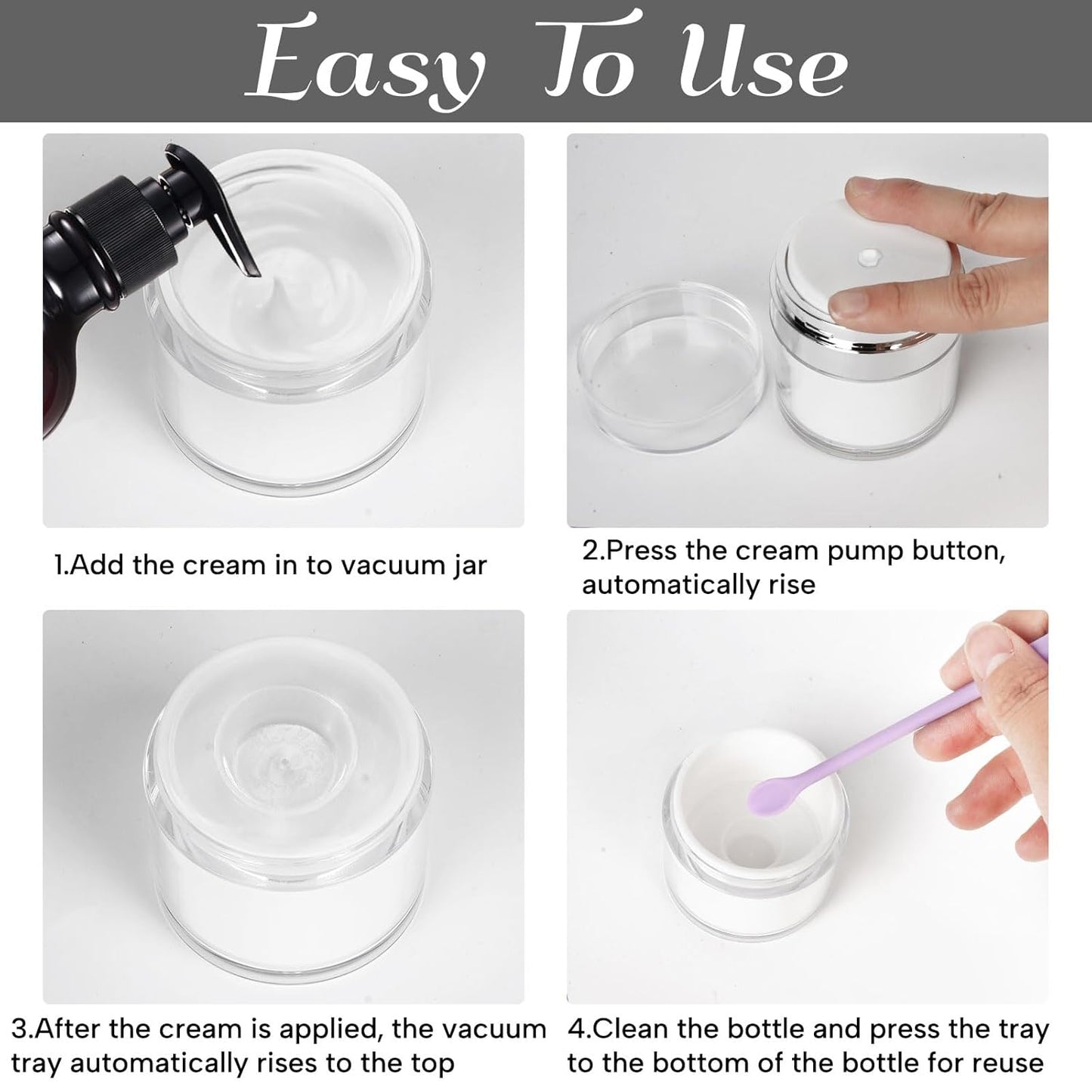 Easy To Use

1.Add the cream in to vacuum jar

2.Press the cream pump button, automatically rise

3.After the cream is applied, the vacuum tray automatically rises to the top

4.Clean the bottle and press the tray to the bottom of the bottle for reuse