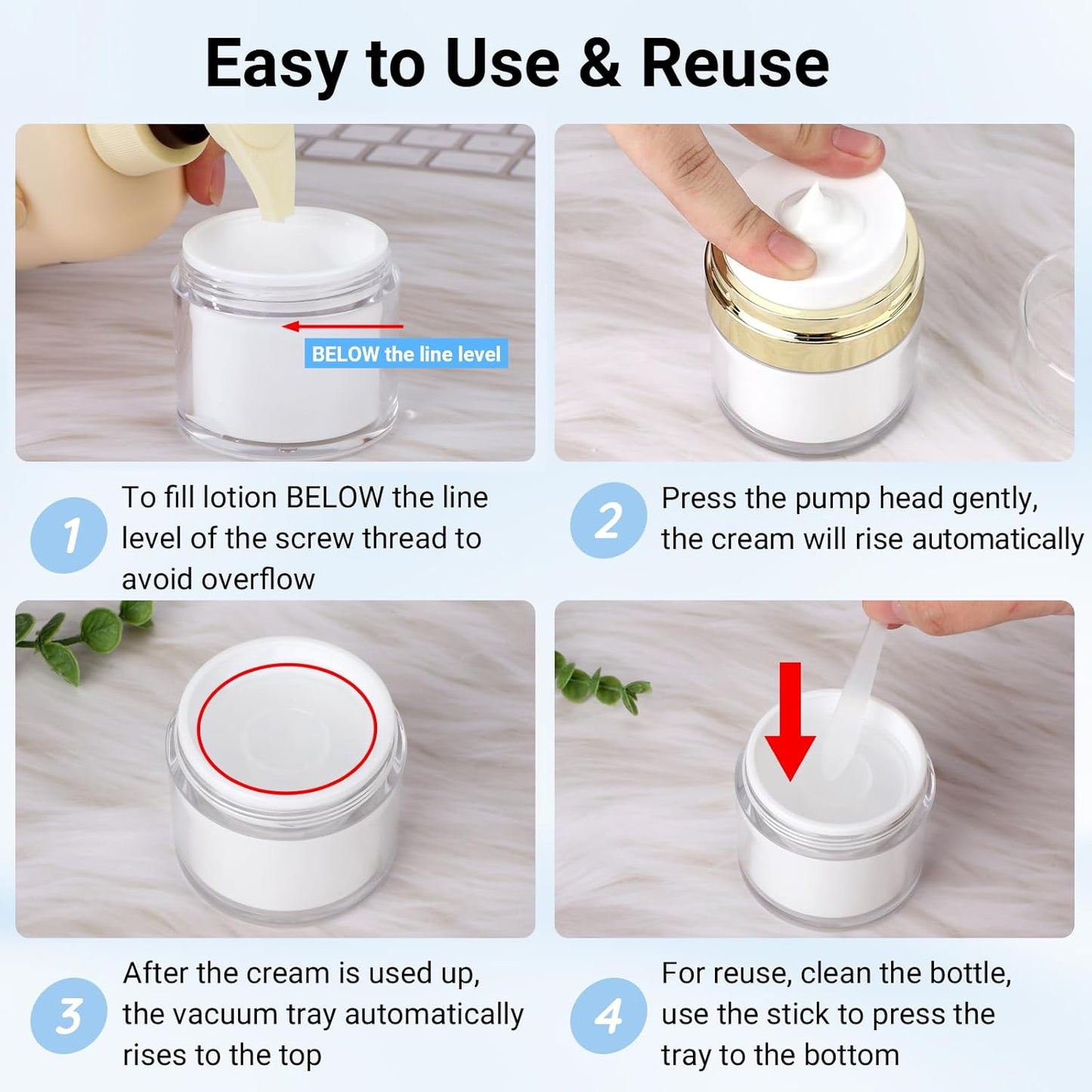 Easy to Use & Reuse

BELOW the line level

1 To fill lotion BELOW the line level of the screw thread to avoid overflow

2 Press the pump head gently, the cream will rise automatically

3 After the cream is used up, the vacuum tray automatically rises to the top

4 For reuse, clean the bottle, use the stick to press the tray to the bottom