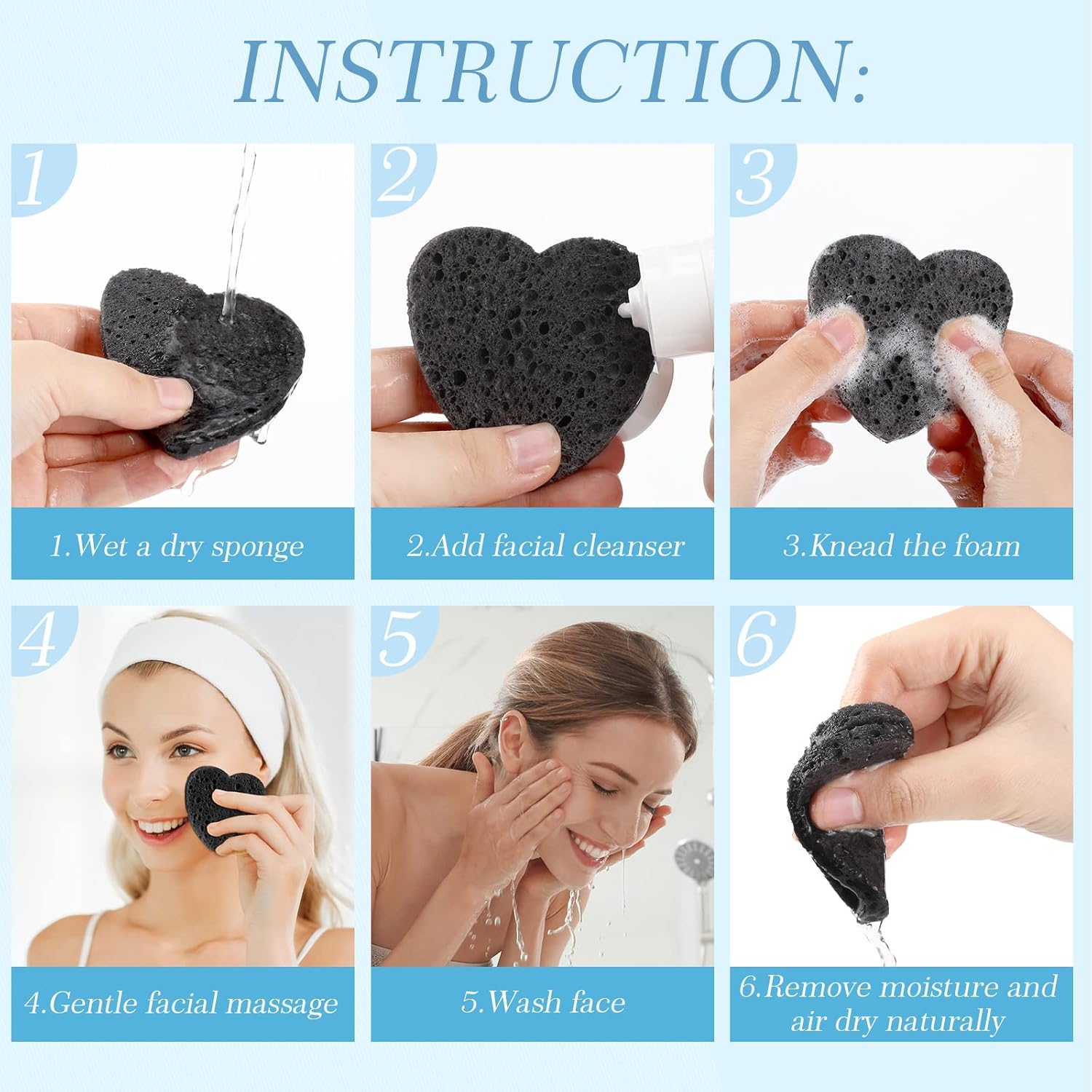 INSTRUCTION:

1

1.Wet a dry sponge

2

2.Add facial cleanser

3

3.Knead the foam

4

4.Gentle facial massage

5

5.Wash face

6

6.Remove moisture and air dry naturally