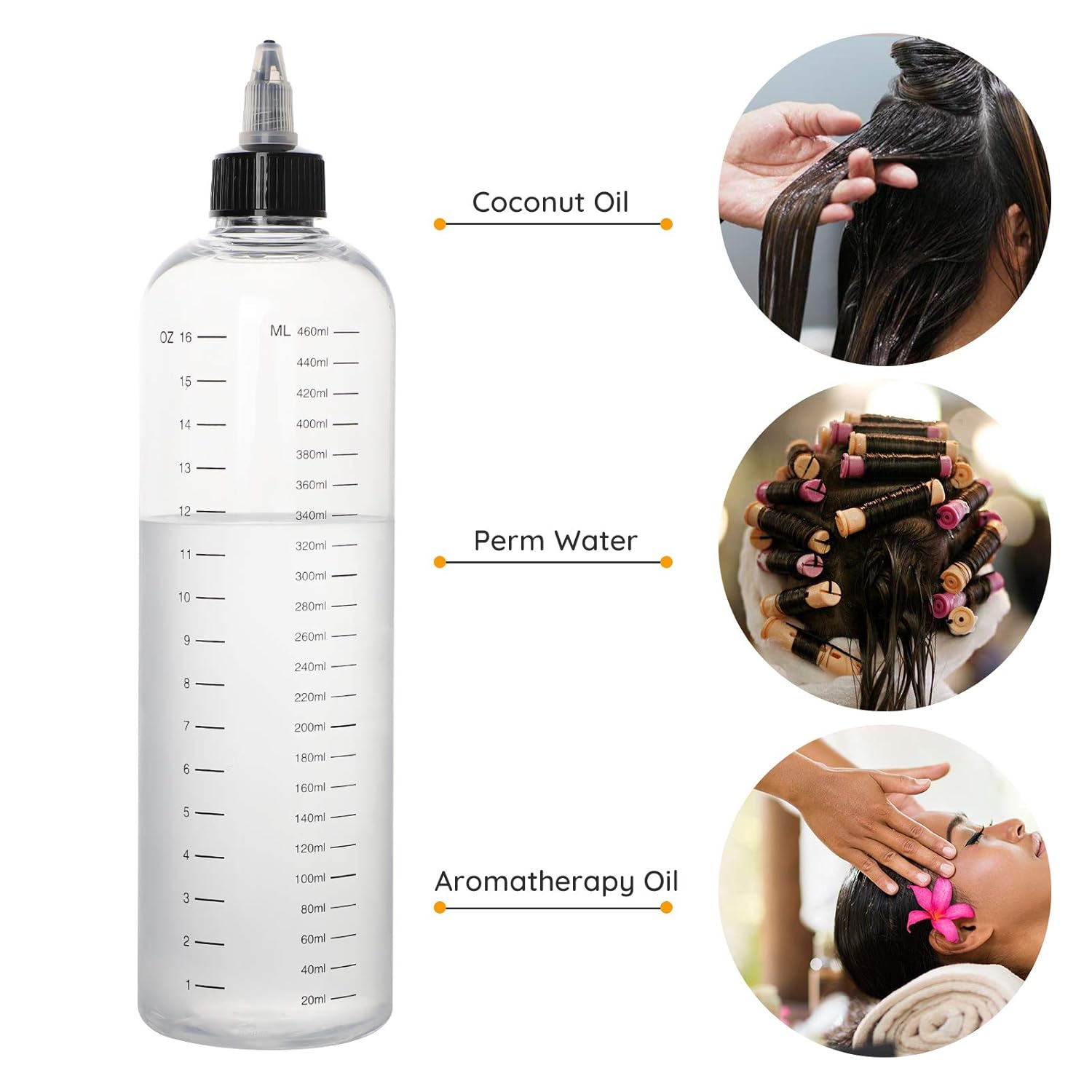 OZ 16
15
14
13
12
11
10
9
8
7
6
5
4
3
2
1

ML 460ml
440ml
420ml
400ml
380ml
360ml
340ml
320ml
300ml
280ml
260ml
240ml
220ml
200ml
180ml
160ml
140ml
120ml
100ml
80ml
60ml
40ml
20ml

Coconut Oil

Perm Water

Aromatherapy Oil