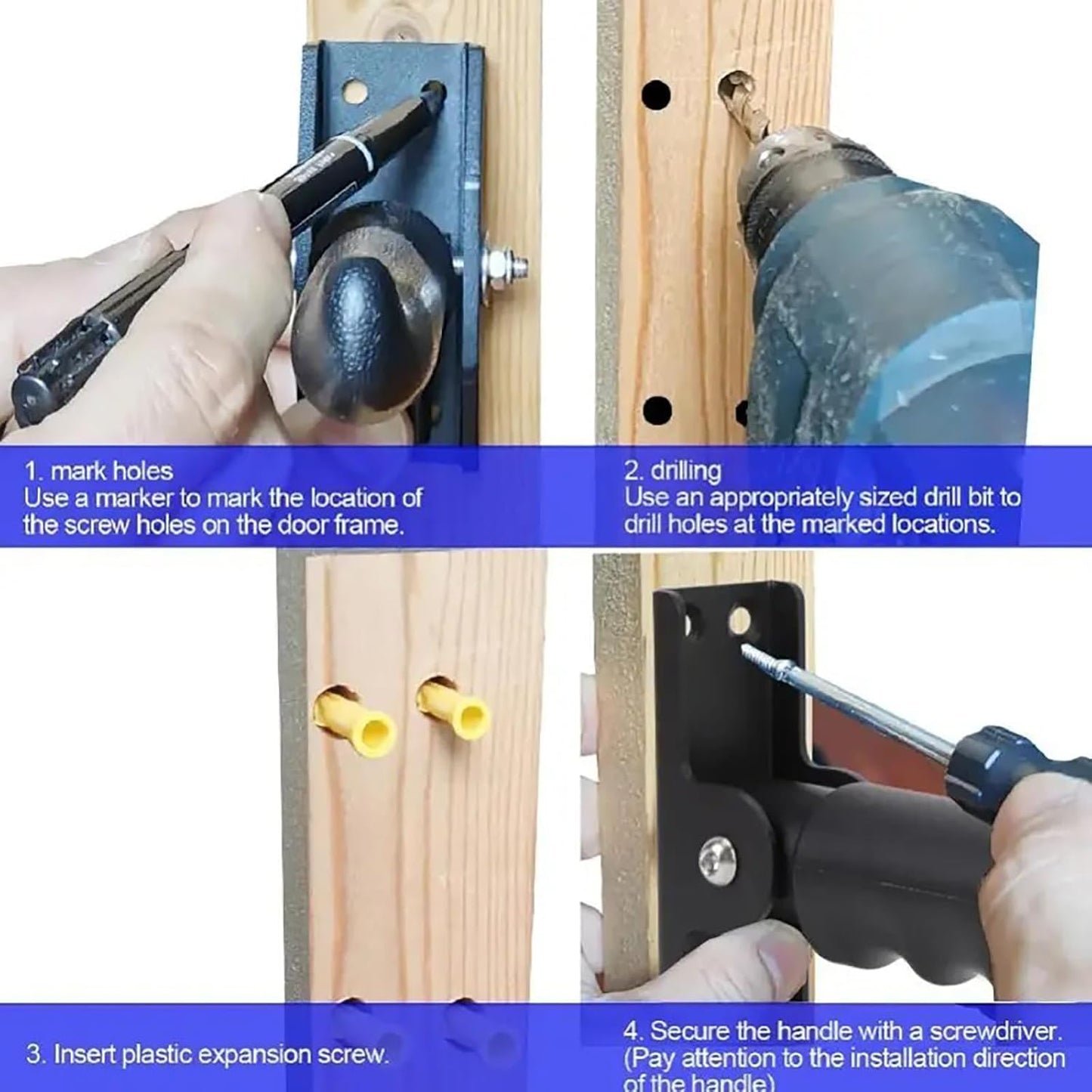 1. mark holes
Use a marker to mark the location of the screw holes on the door frame.

2. drilling
Use an appropriately sized drill bit to drill holes at the marked locations.

3. Insert plastic expansion screw.

4. Secure the handle with a screwdriver. (Pay attention to the installation direction of the handle)