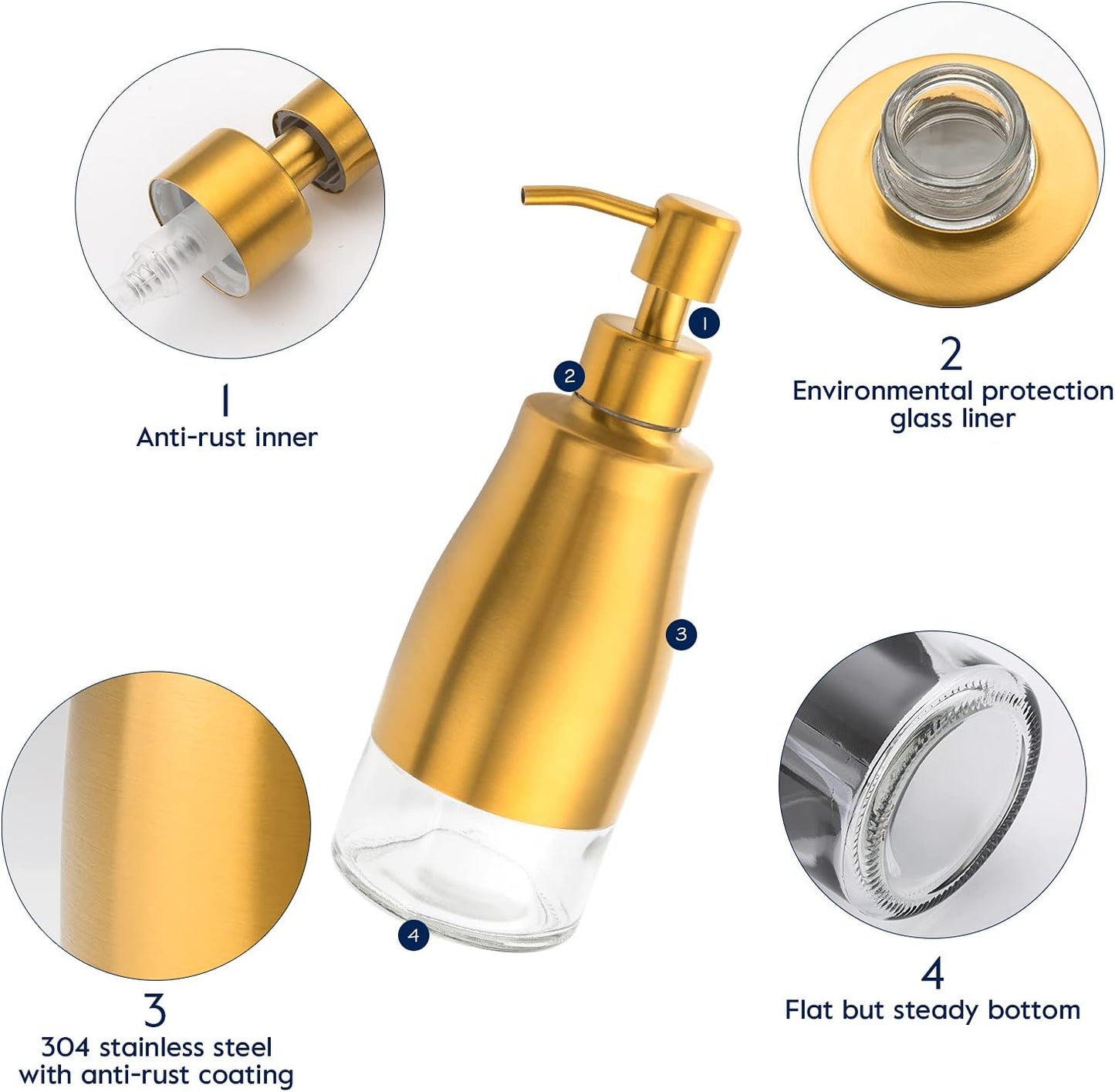 1
Anti-rust inner

2
Environmental protection glass liner

1

2

3

4

3
304 stainless steel with anti-rust coating

4
Flat but steady bottom