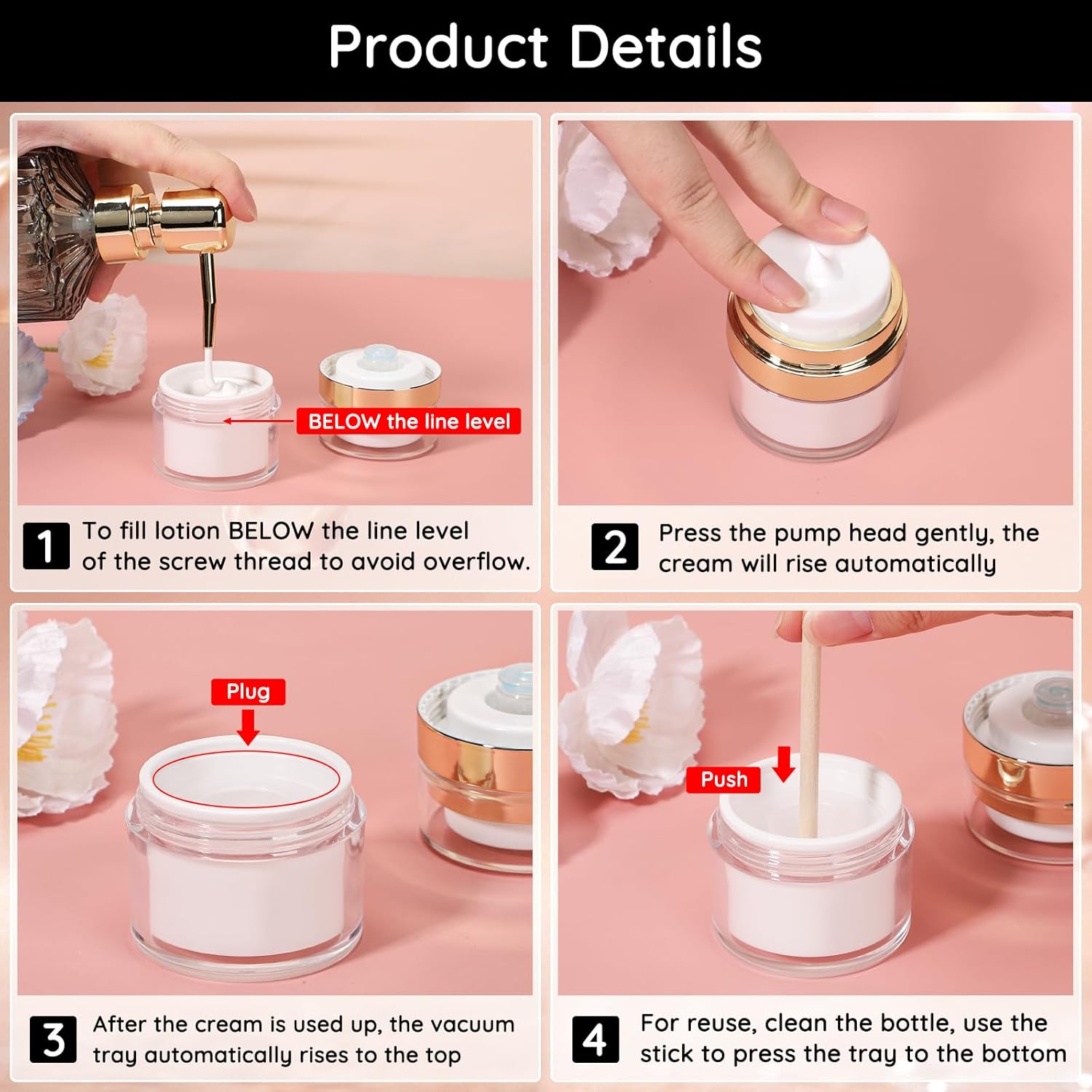 Product Details

BELOW the line level

1 To fill lotion BELOW the line level of the screw thread to avoid overflow.

2 Press the pump head gently, the cream will rise automatically

Plug

3 After the cream is used up, the vacuum tray automatically rises to the top

Push

4 For reuse, clean the bottle, use the stick to press the tray to the bottom