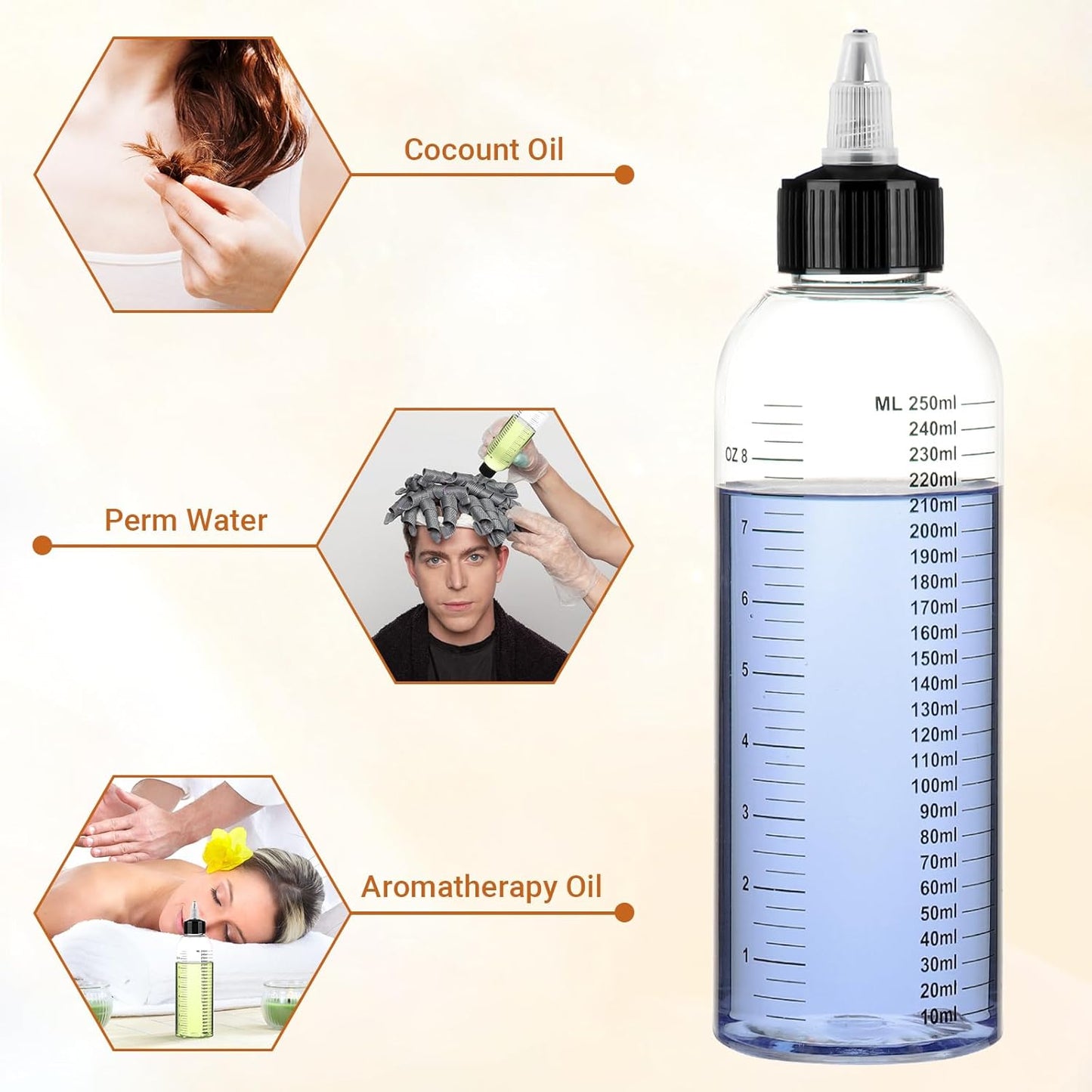 Cocount Oil

Perm Water

Aromatherapy Oil

OZ 8
7
6
5
4
3
2
1

ML 250ml
240ml
230ml
220ml
210ml
200ml
190ml
180ml
170ml
160ml
150ml
140ml
130ml
120ml
110ml
100ml
90ml
80ml
70ml
60ml
50ml
40ml
30ml
20ml
10ml