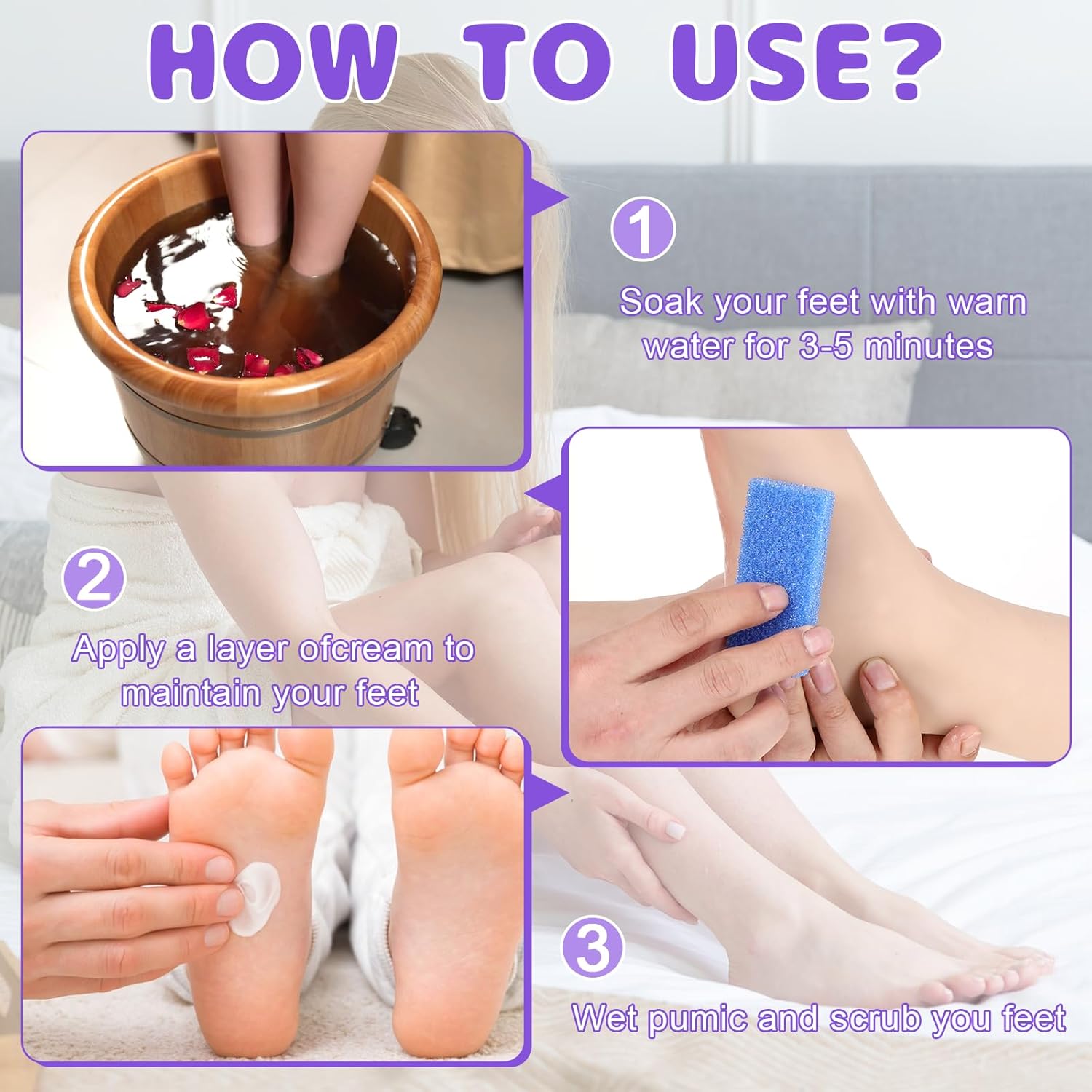 HOW TO USE?

1

Soak your feet with warn water for 3-5 minutes

2

Apply a layer ofcream to maintain your feet

3

Wet pumic and scrub you feet