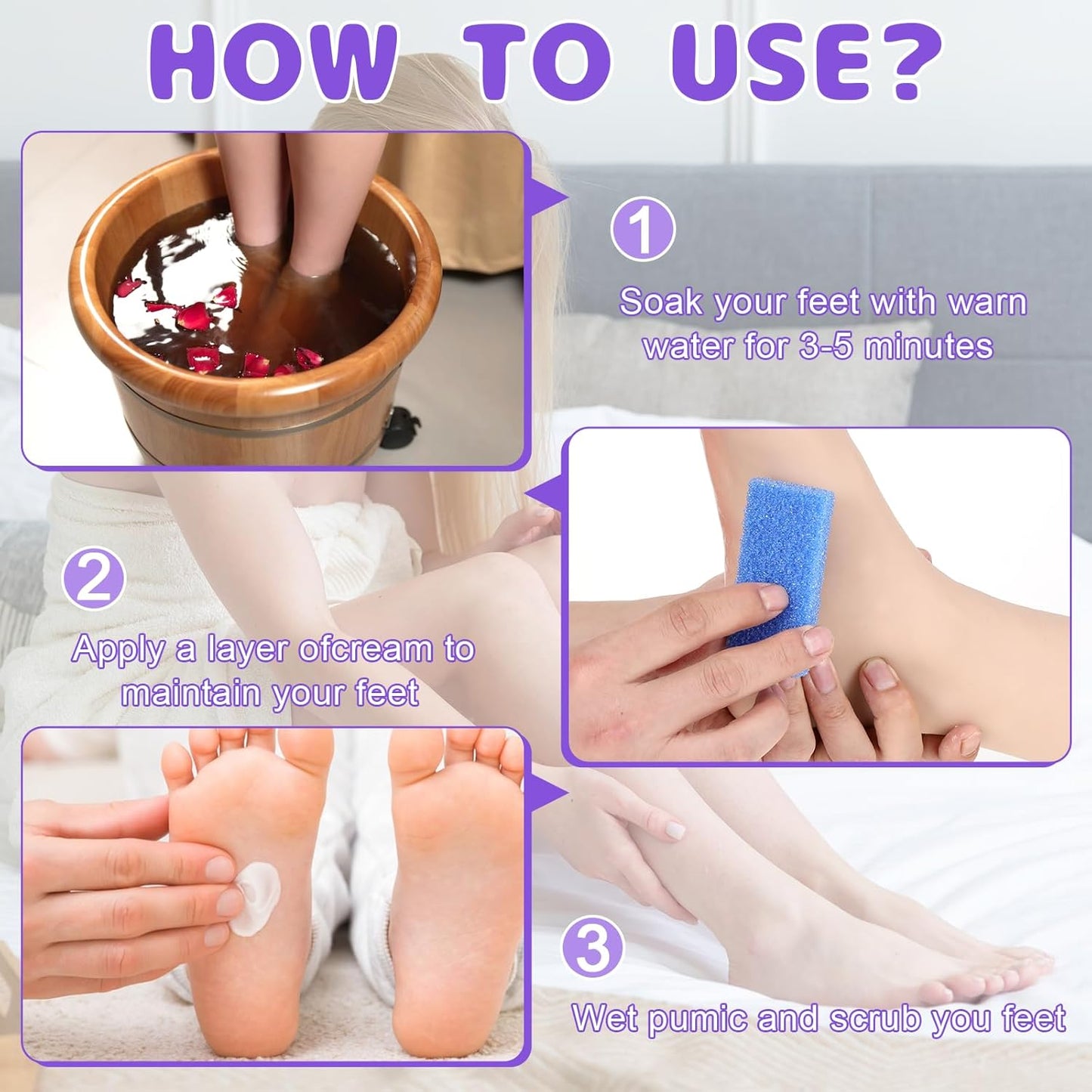 HOW TO USE?

1

Soak your feet with warn water for 3-5 minutes

2

Apply a layer ofcream to maintain your feet

3

Wet pumic and scrub you feet