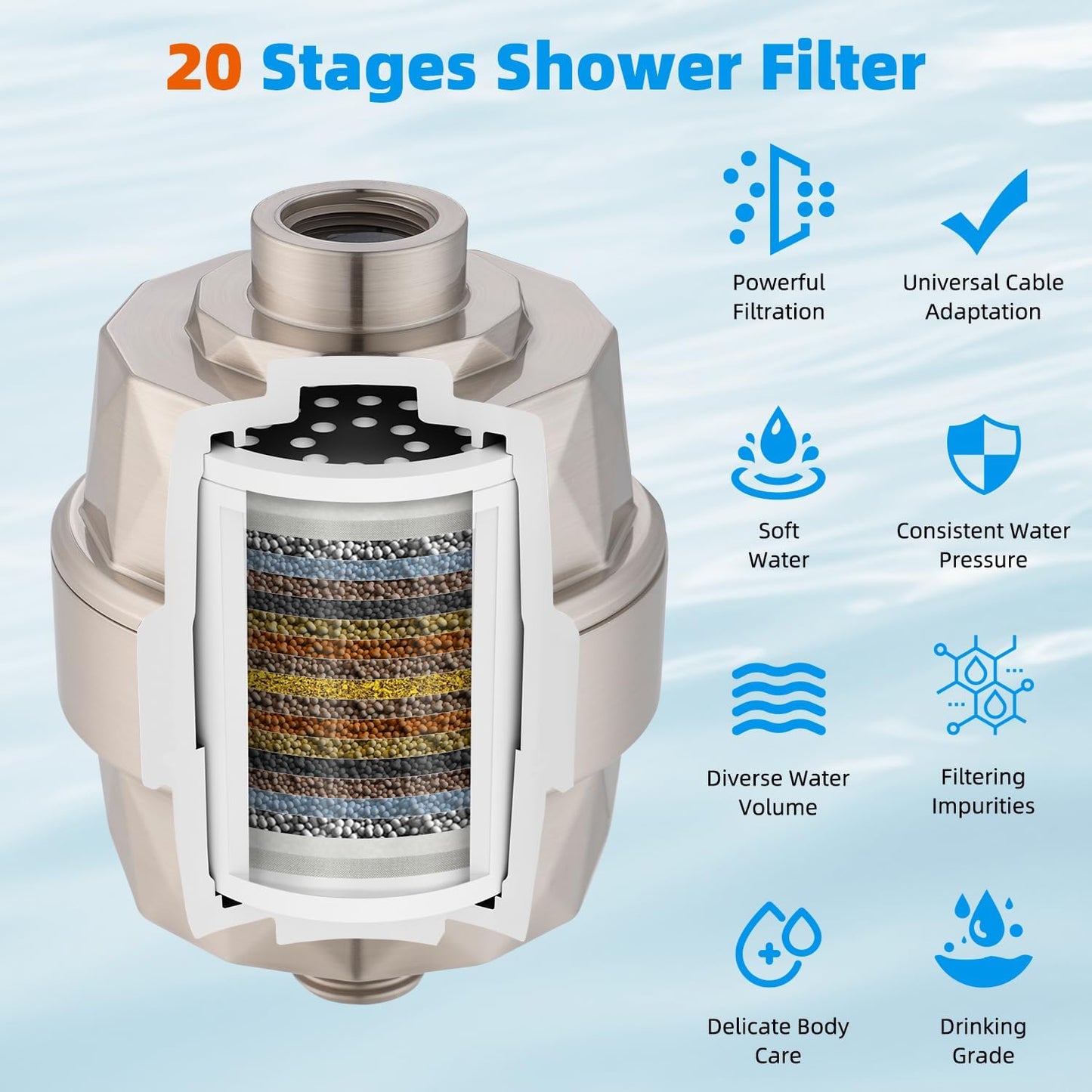 20 Stages Shower Filter

Powerful Filtration

Universal Cable Adaptation

Soft Water

Consistent Water Pressure

Diverse Water Volume

Filtering Impurities

Delicate Body Care

Drinking Grade