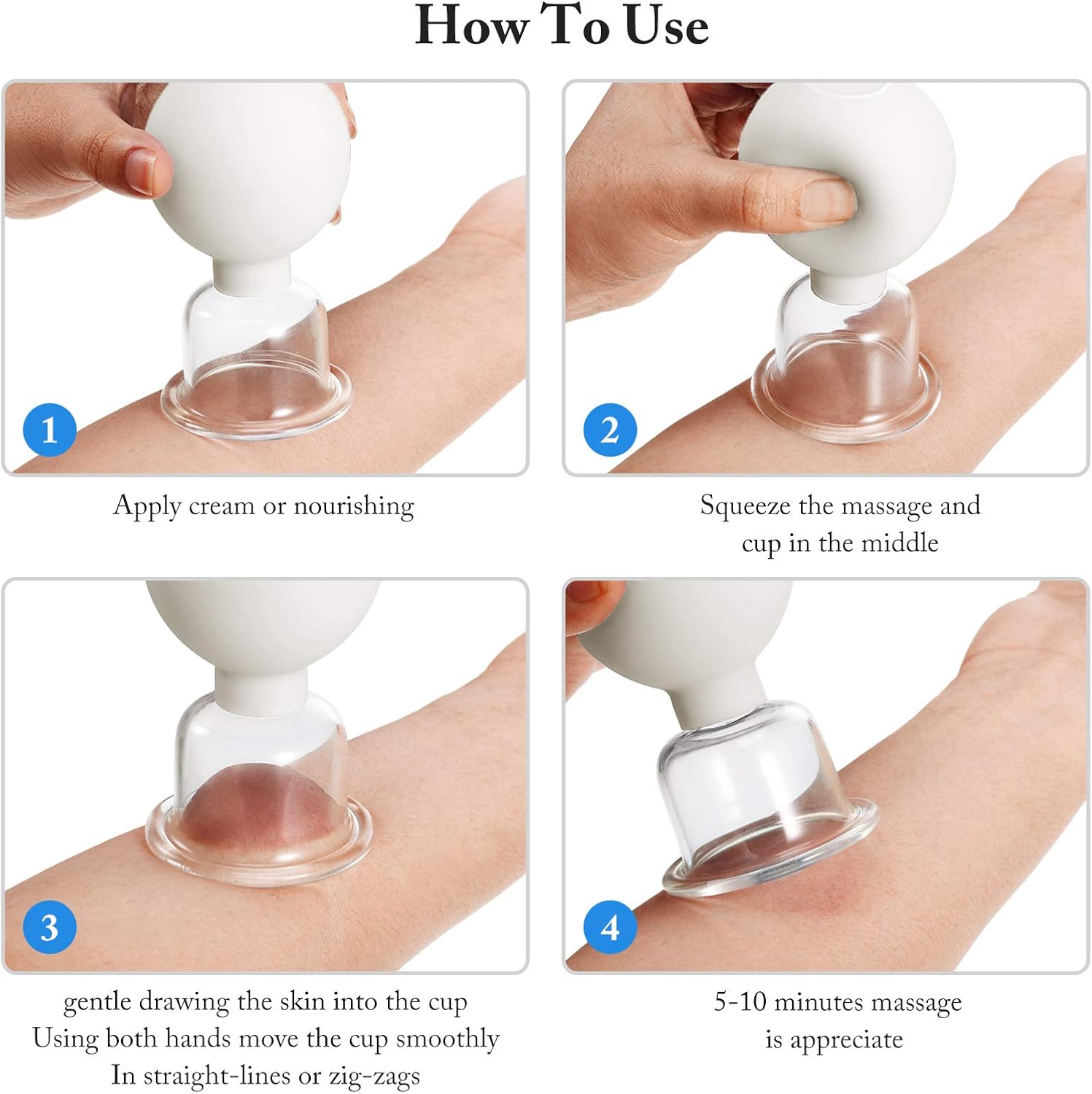 How To Use

1

Apply cream or nourishing

2

Squeeze the massage and cup in the middle

3

gentle drawing the skin into the cup
Using both hands move the cup smoothly
In straight-lines or zig-zags

4

5-10 minutes massage is appreciate