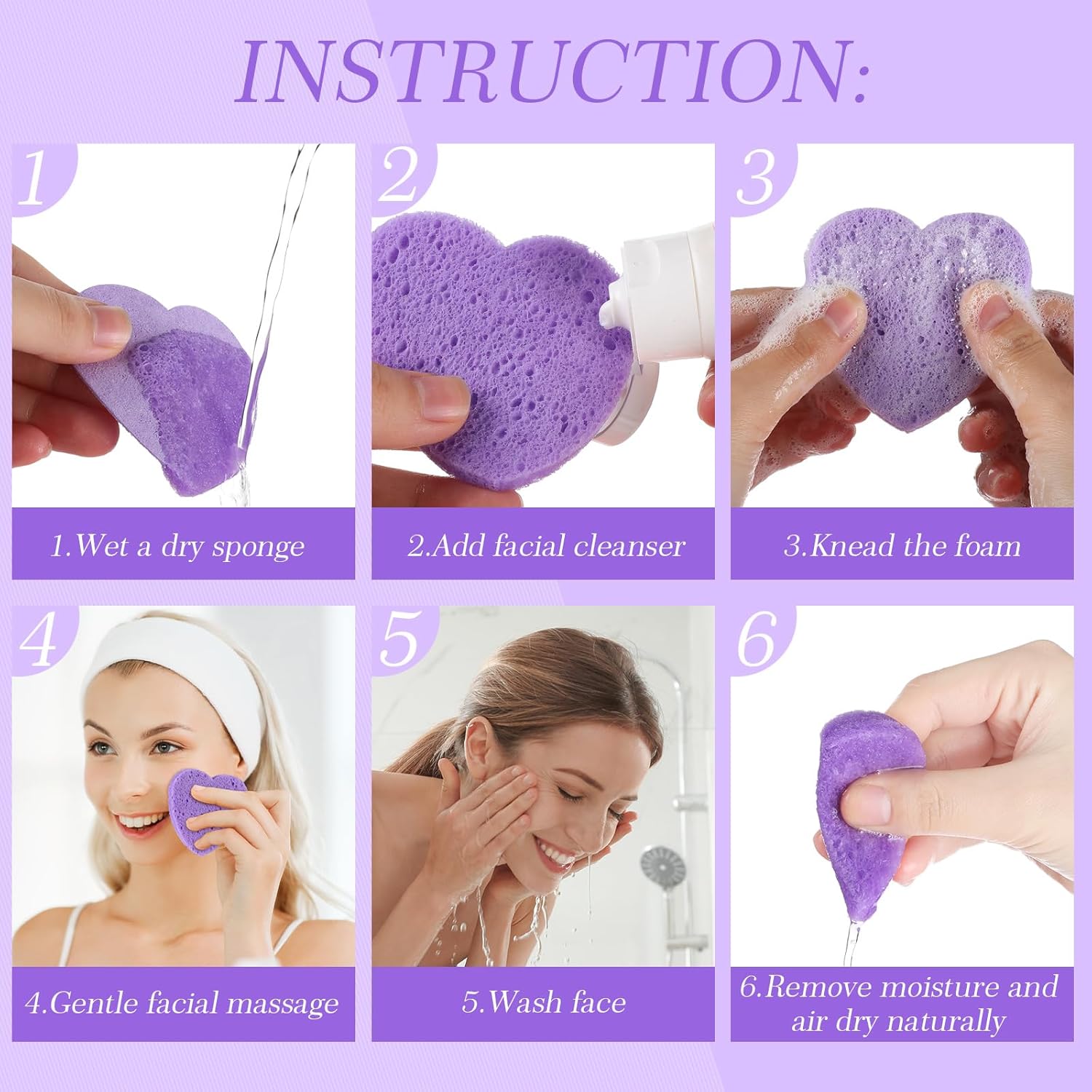 INSTRUCTION:

1

1.Wet a dry sponge

2

2.Add facial cleanser

3

3.Knead the foam

4

4.Gentle facial massage

5

5.Wash face

6

6.Remove moisture and air dry naturally