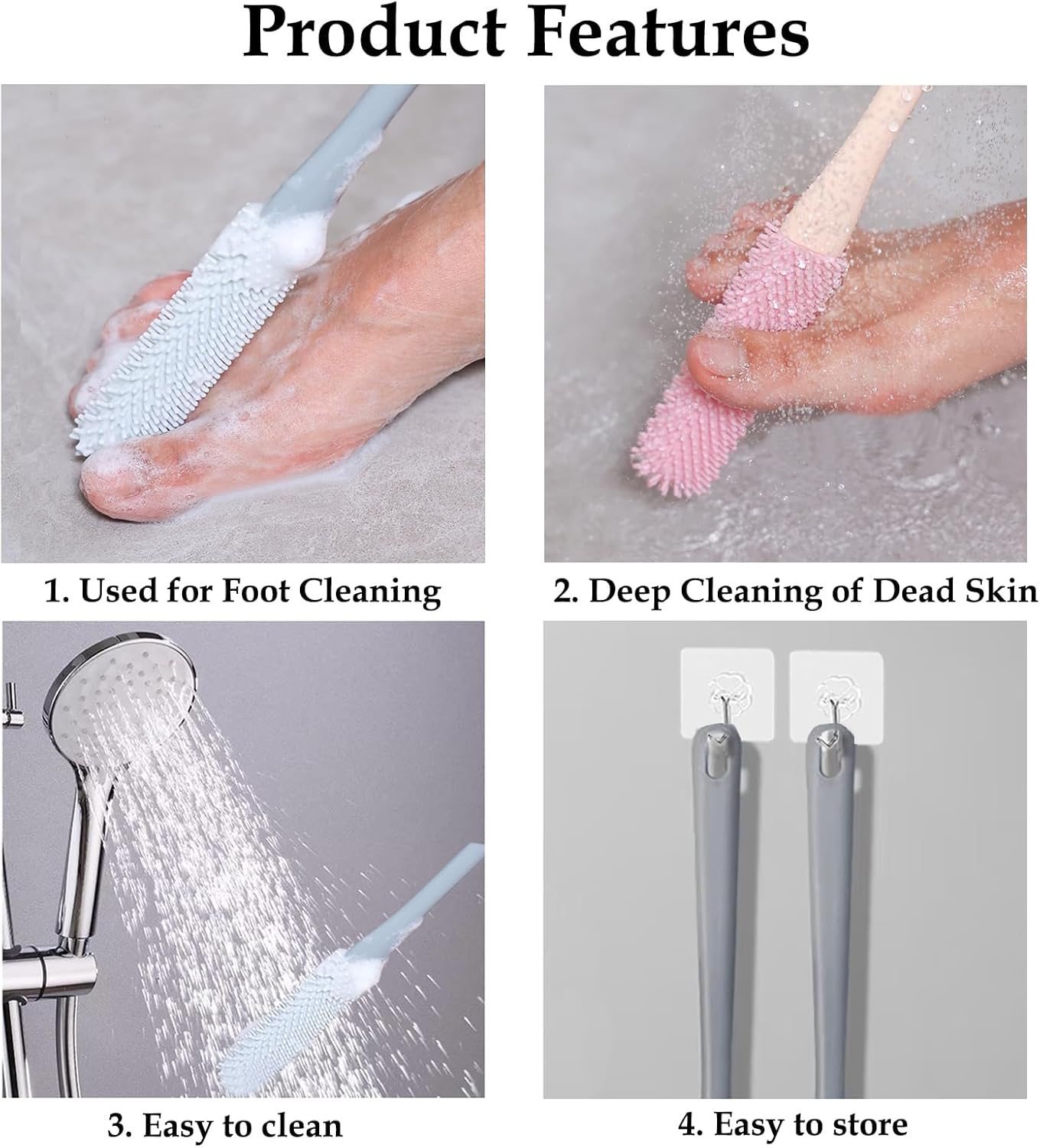 Product Features

1. Used for Foot Cleaning

2. Deep Cleaning of Dead Skin

3. Easy to clean

4. Easy to store