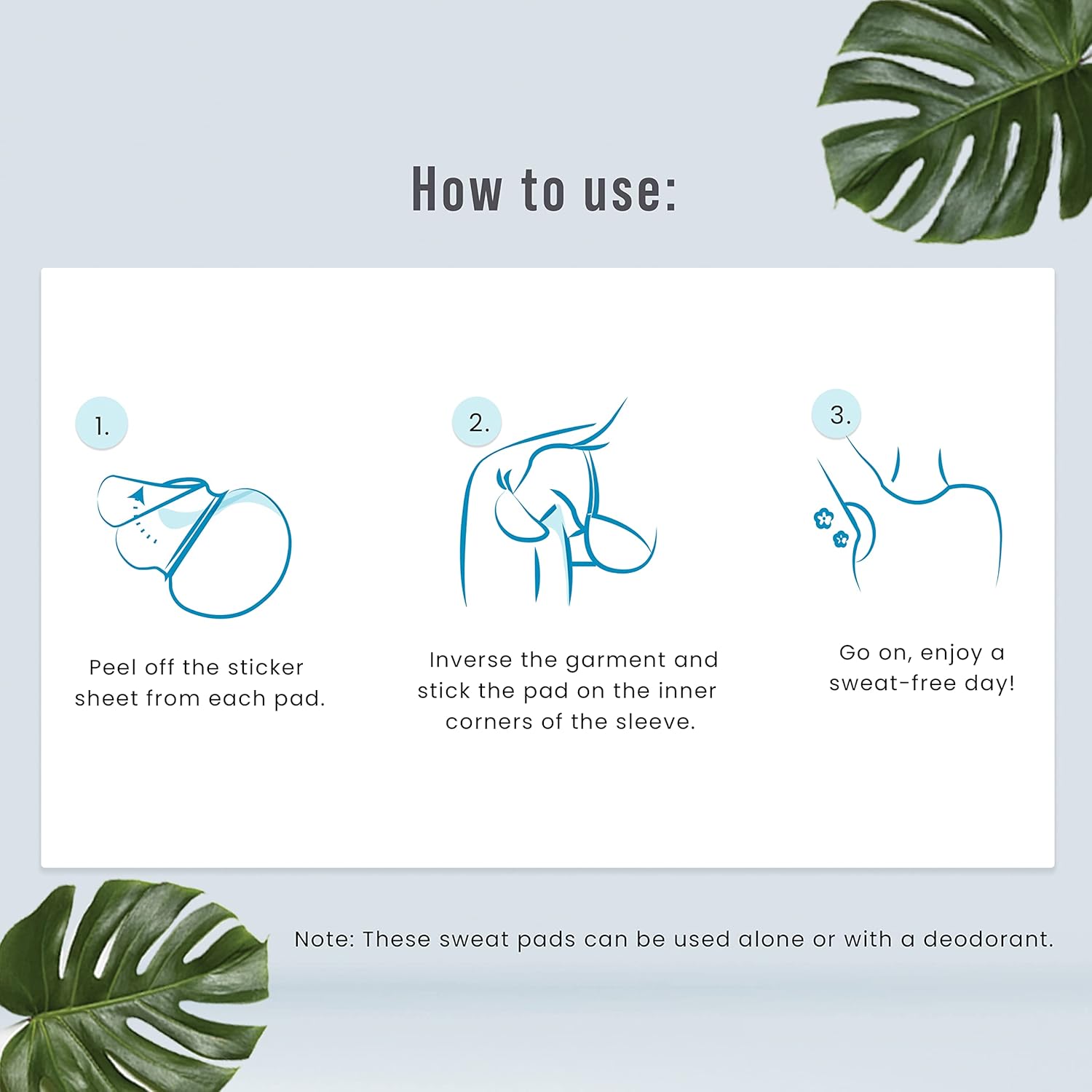 How to use:

1.

Peel off the sticker sheet from each pad.

2.

Inverse the garment and stick the pad on the inner corners of the sleeve.

3.

Go on, enjoy a sweat-free day!

Note: These sweat pads can be used alone or with a deodorant.