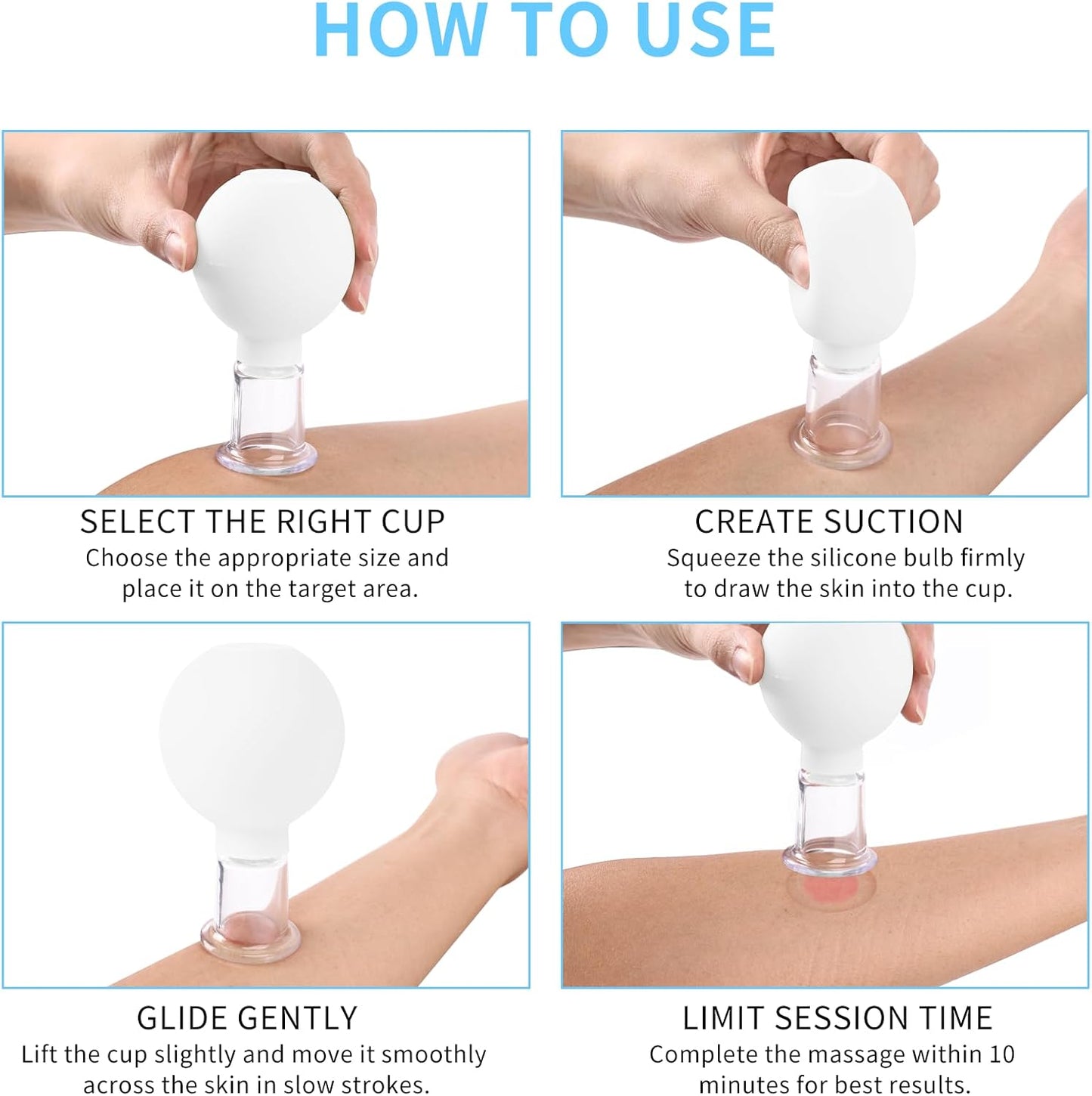 HOW TO USE

SELECT THE RIGHT CUP
Choose the appropriate size and place it on the target area.

CREATE SUCTION
Squeeze the silicone bulb firmly to draw the skin into the cup.

GLIDE GENTLY
Lift the cup slightly and move it smoothly across the skin in slow strokes.

LIMIT SESSION TIME
Complete the massage within 10 minutes for best results.