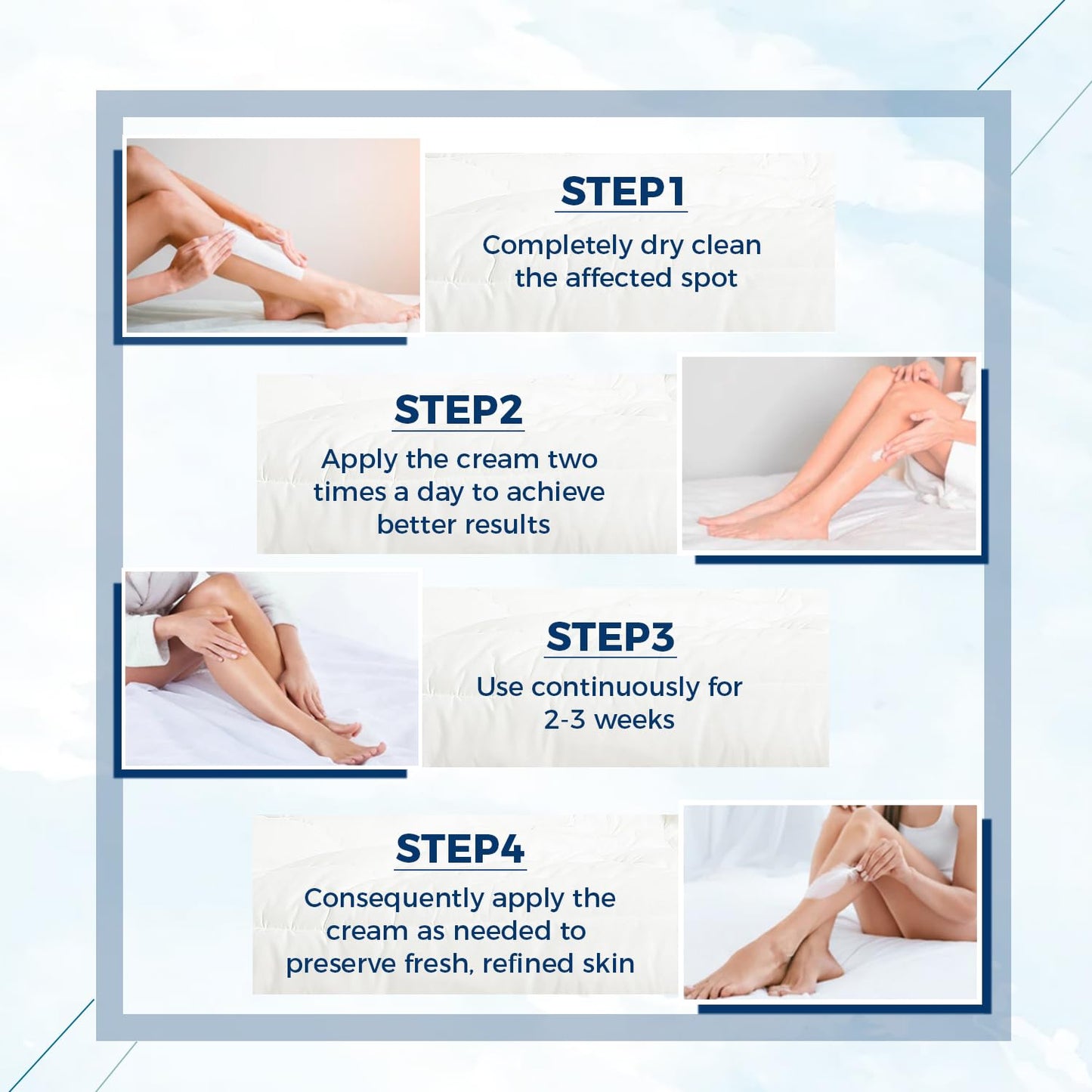 STEP1

Completely dry clean the affected spot

STEP2

Apply the cream two times a day to achieve better results

STEP3

Use continuously for 2-3 weeks

STEP4

Consequently apply the cream as needed to preserve fresh, refined skin