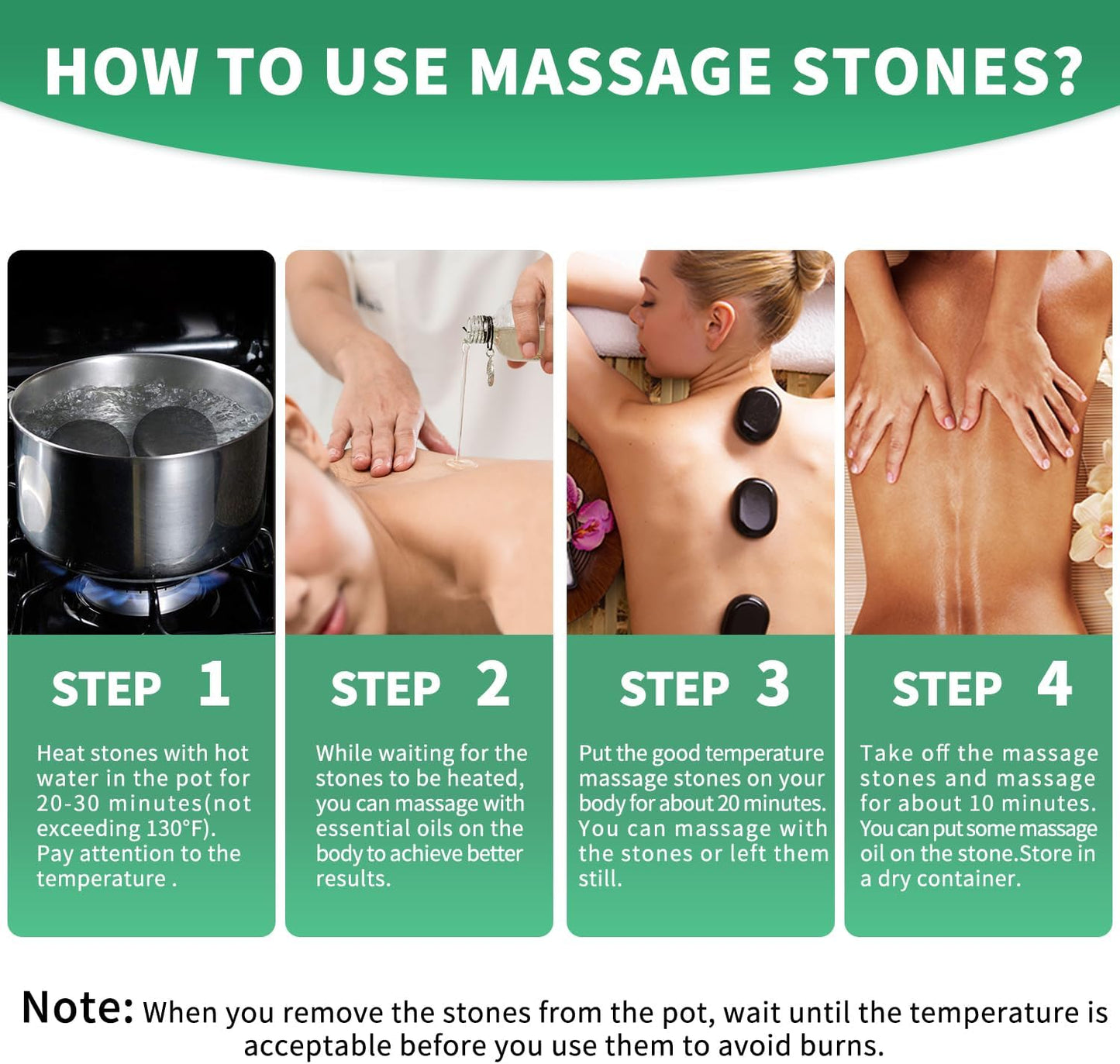 HOW TO USE MASSAGE STONES?

STEP 1

Heat stones with hot water in the pot for 20-30 minutes(not exceeding 130°F). Pay attention to the temperature .

STEP 2

While waiting for the stones to be heated, you can massage with essential oils on the body to achieve better results.

STEP 3

Put the good temperature massage stones on your body for about 20 minutes. You can massage with the stones or left them still.

STEP 4

Take off the massage stones and massage for about 10 minutes. You can put some massage oil on the stone.Store in a dry container.

Note: When you remove the stones from the pot, wait until the temperature is acceptable before you use them to avoid burns.