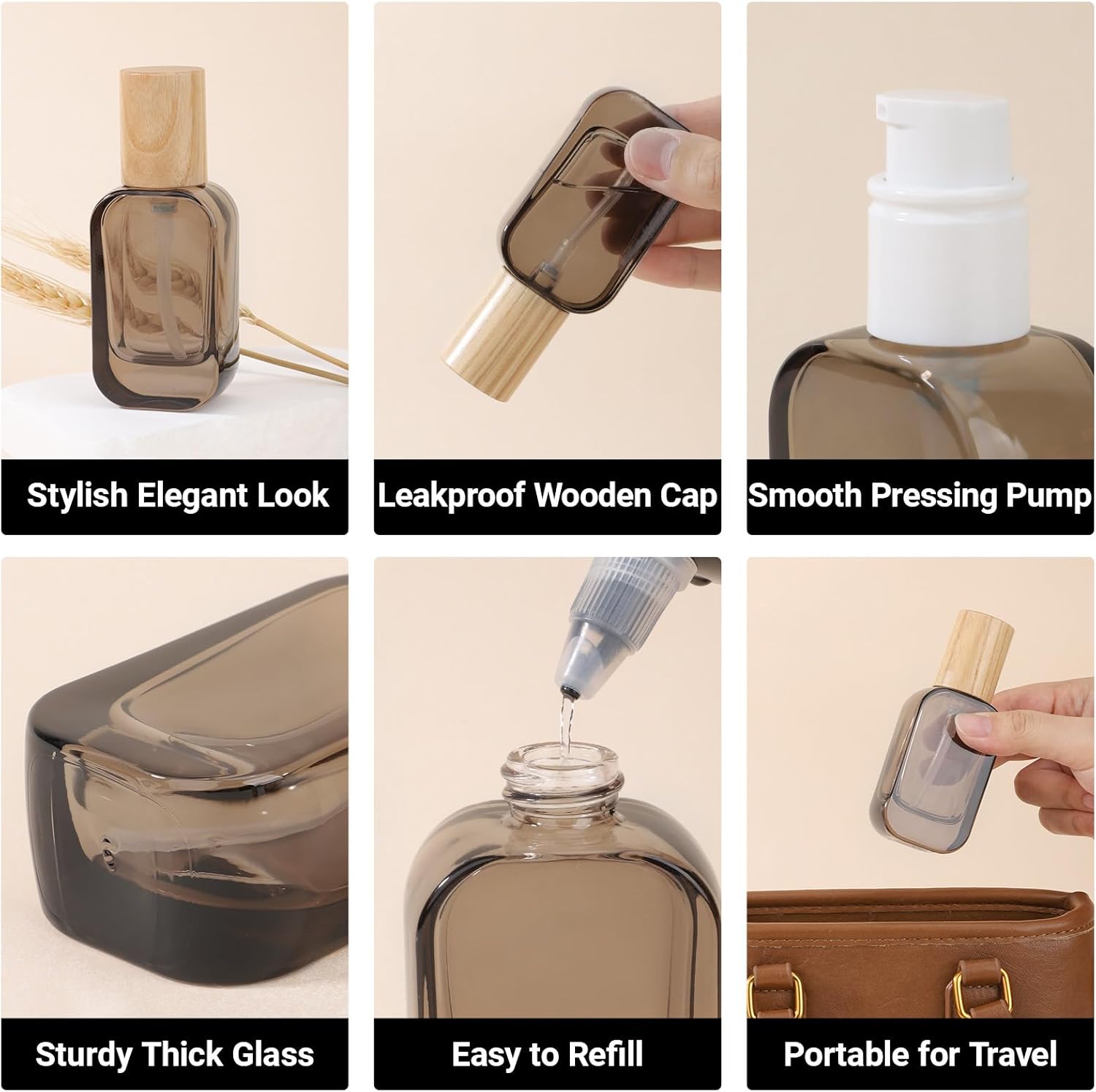 Stylish Elegant Look

Leakproof Wooden Cap

Smooth Pressing Pump

Sturdy Thick Glass

Easy to Refill

Portable for Travel