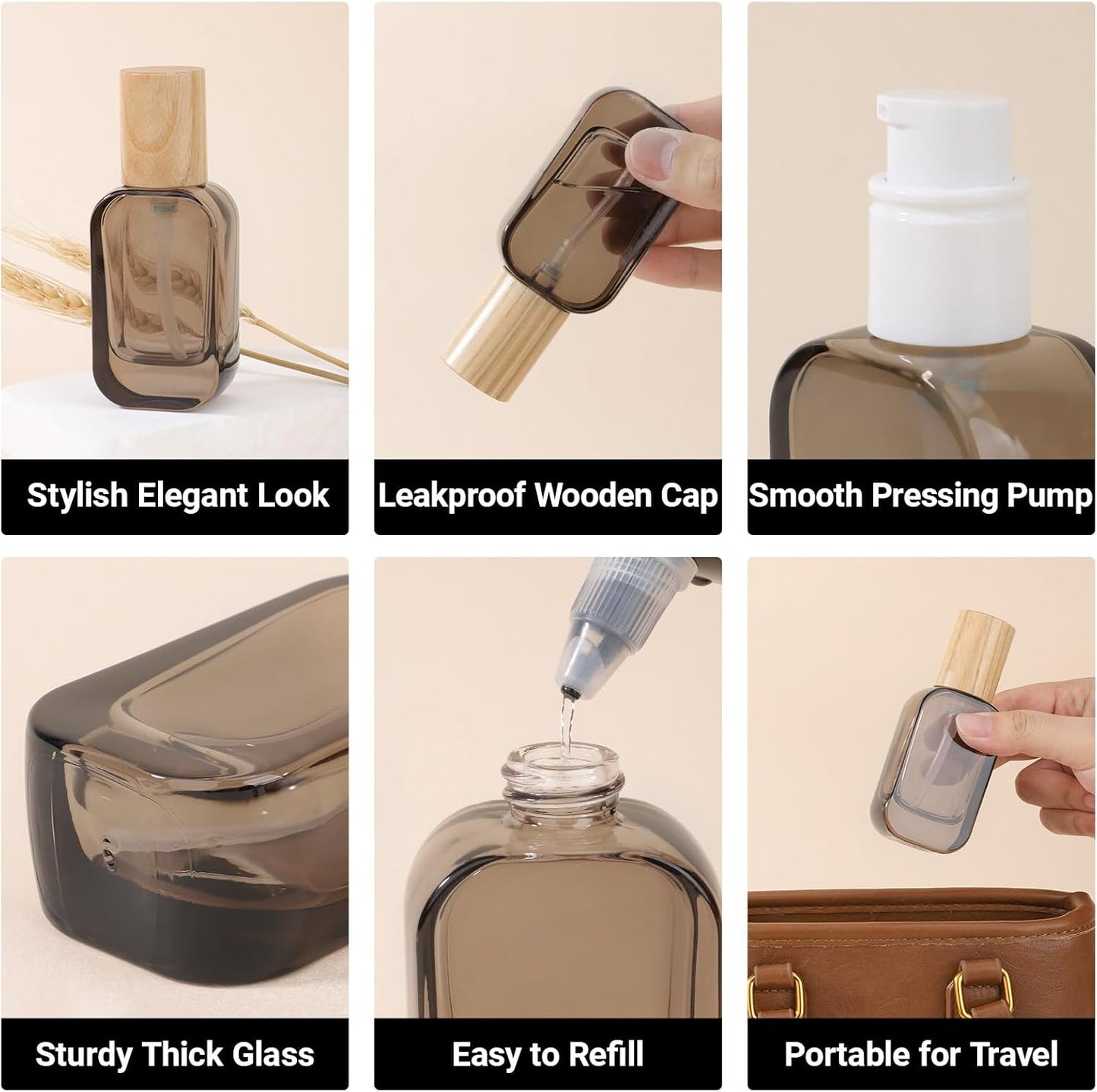 Stylish Elegant Look

Leakproof Wooden Cap

Smooth Pressing Pump

Sturdy Thick Glass

Easy to Refill

Portable for Travel