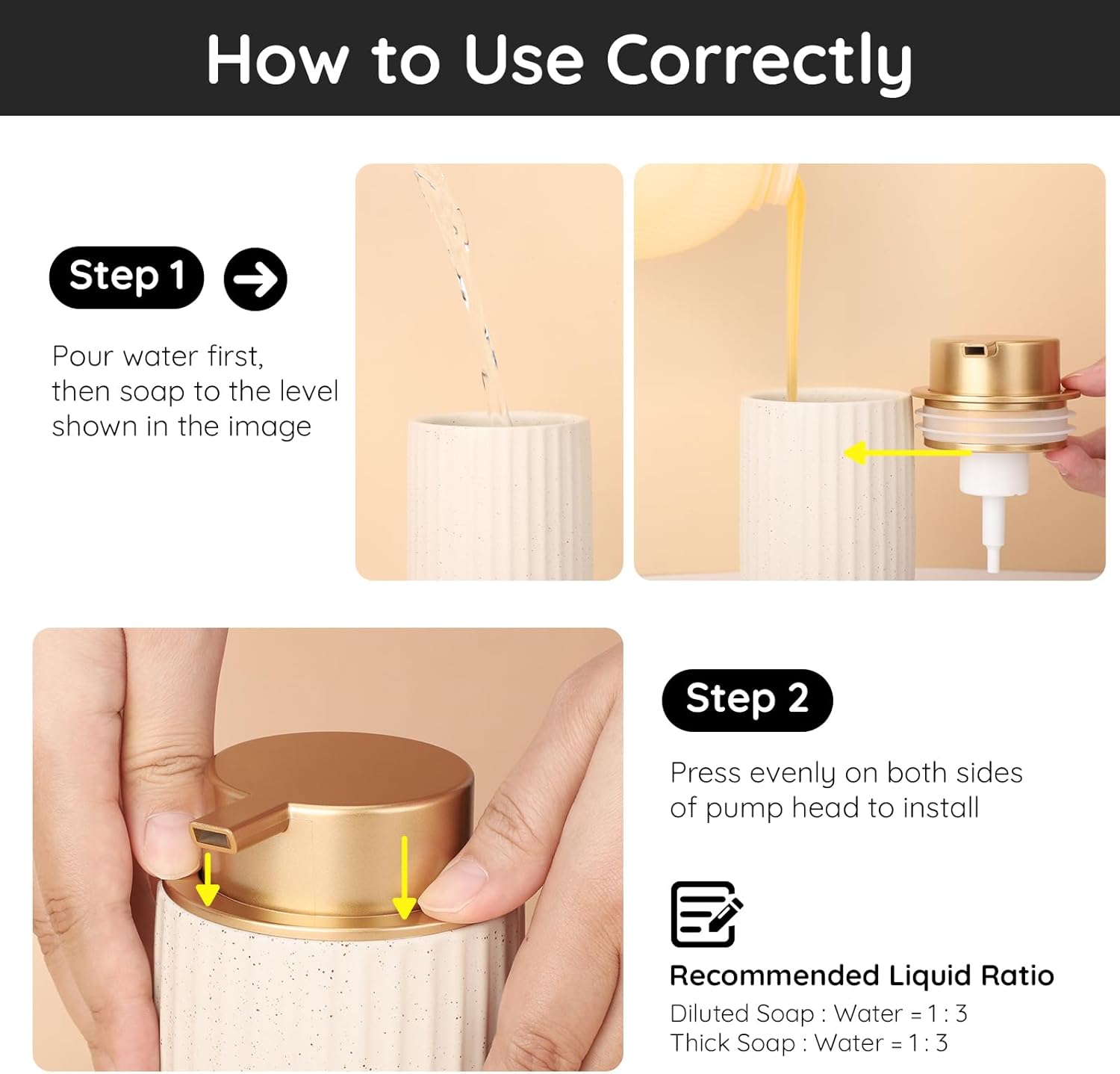 How to Use Correctly

Step 1

Pour water first, then soap to the level shown in the image

Step 2

Press evenly on both sides of pump head to install

Recommended Liquid Ratio

Diluted Soap : Water = 1 : 3
Thick Soap : Water = 1 : 3